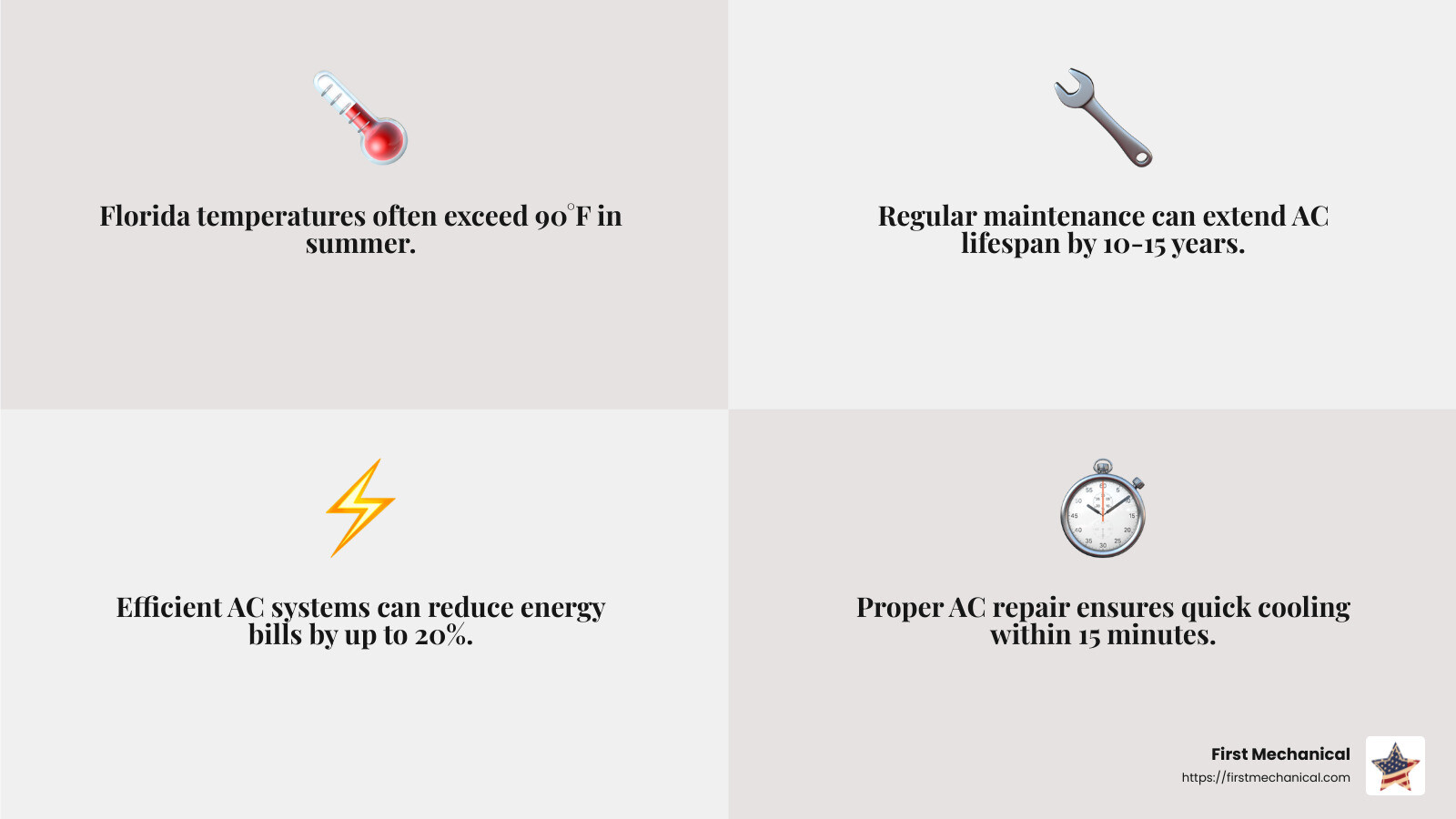 Florida temperatures often exceed 90°F in summer.

Regular maintenance can extend AC lifespan by 10-15 years.

Efficient AC systems can reduce energy bills by up to 20%.

Proper AC repair ensures quick cooling within 15 minutes.

First Mechanical
https://firstmechanical.com