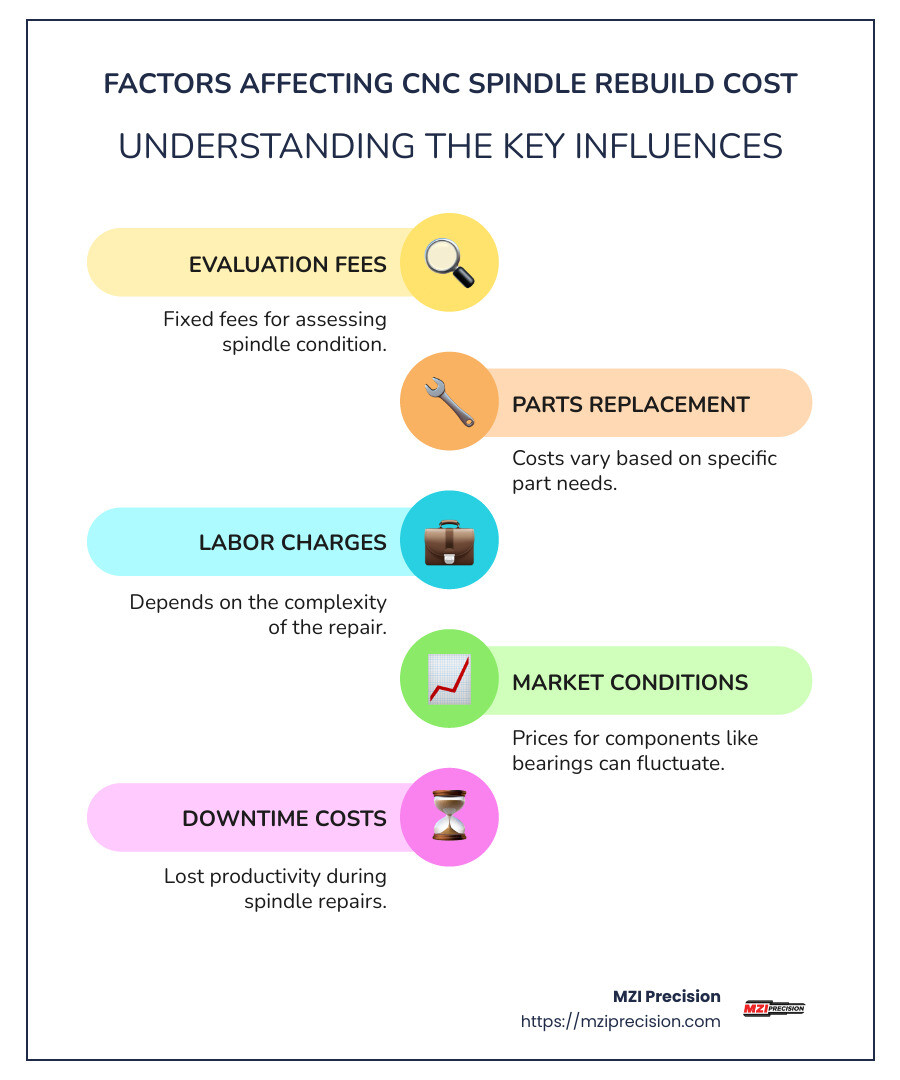 FACTORS AFFECTING CNC SPINDLE REBUILD COST

UNDERSTANDING THE KEY INFLUENCES

EVALUATION FEES

Fixed fees for assessing spindle condition.

PARTS REPLACEMENT

Costs vary based on specific part needs.

LABOR CHARGES

Depends on the complexity of the repair.

MARKET CONDITIONS

Prices for components like bearings can fluctuate.

DOWNTIME COSTS

Lost productivity during spindle repairs.

MZI Precision
https://mziprecision.com

MZI PRECISION