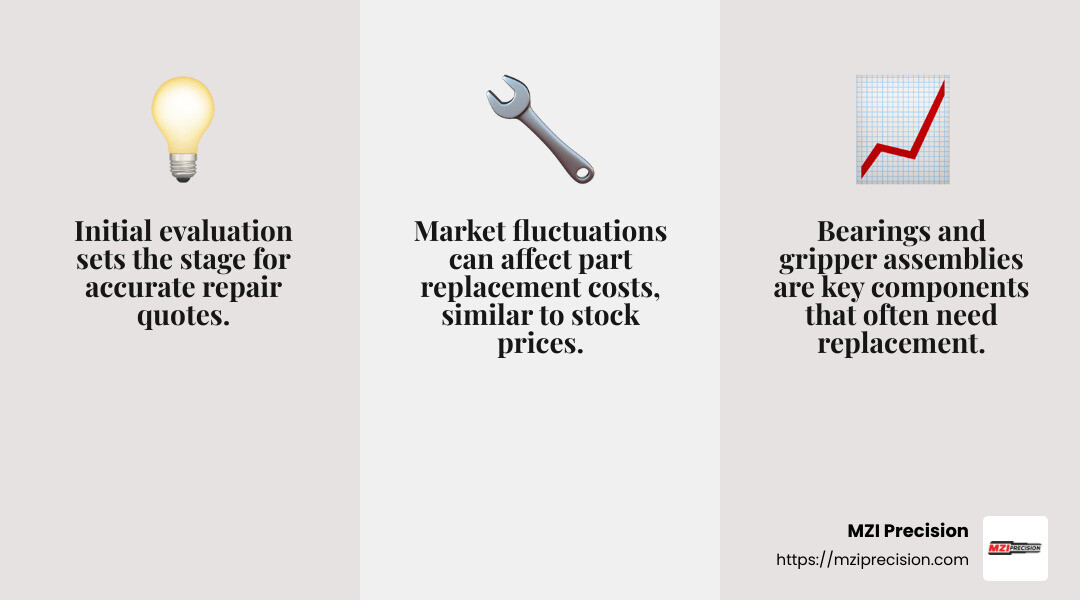 Initial evaluation sets the stage for accurate repair quotes.

Market fluctuations can affect part replacement costs, similar to stock prices.

Bearings and gripper assemblies are key components that often need replacement.

MZI Precision
https://mziprecision.com

MZI PRECISION