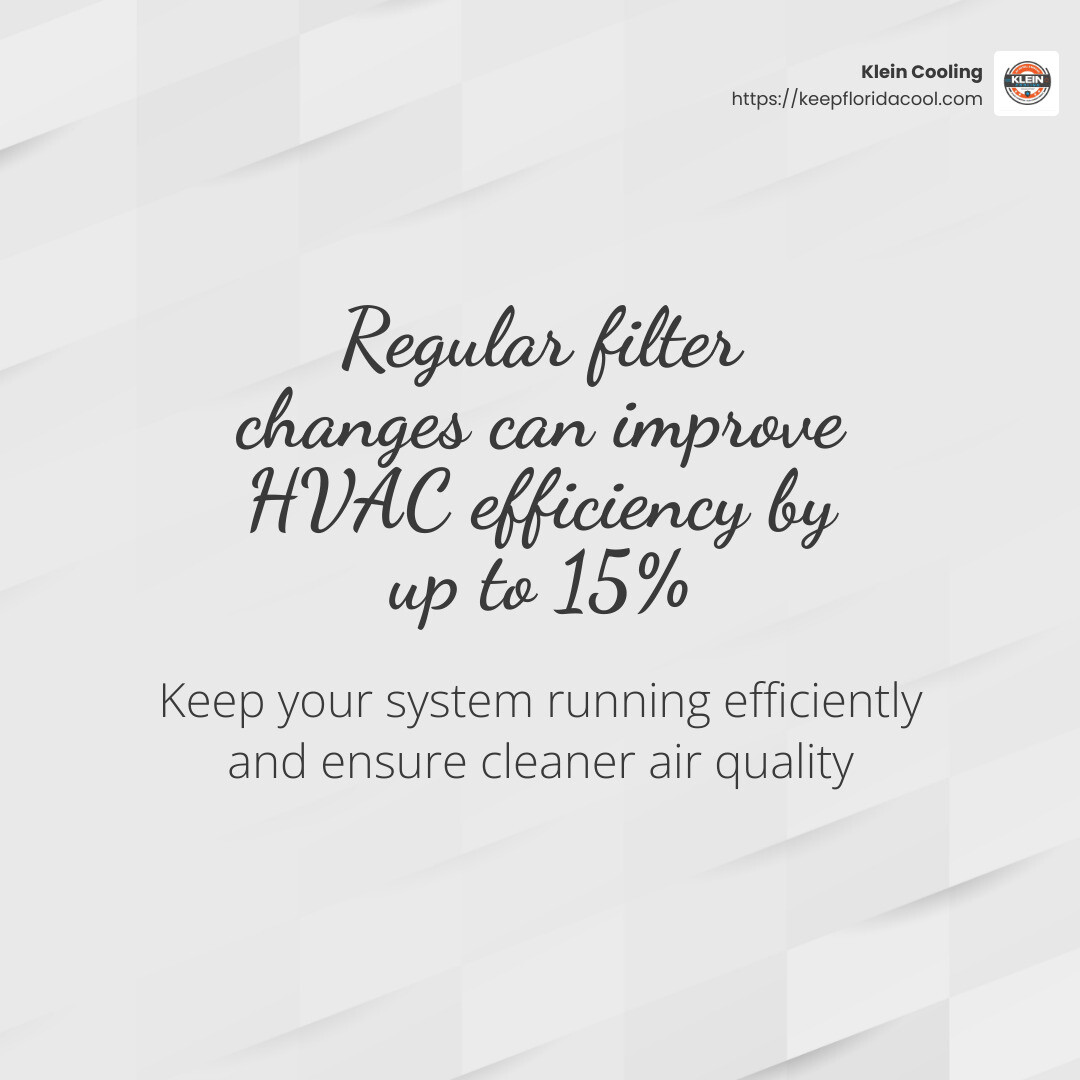 Klein Cooling
https://keepfloridacool.com

KLEIN

Regular filter changes can improve HVAC efficiency by up to 15%

Keep your system running efficiently and ensure cleaner air quality