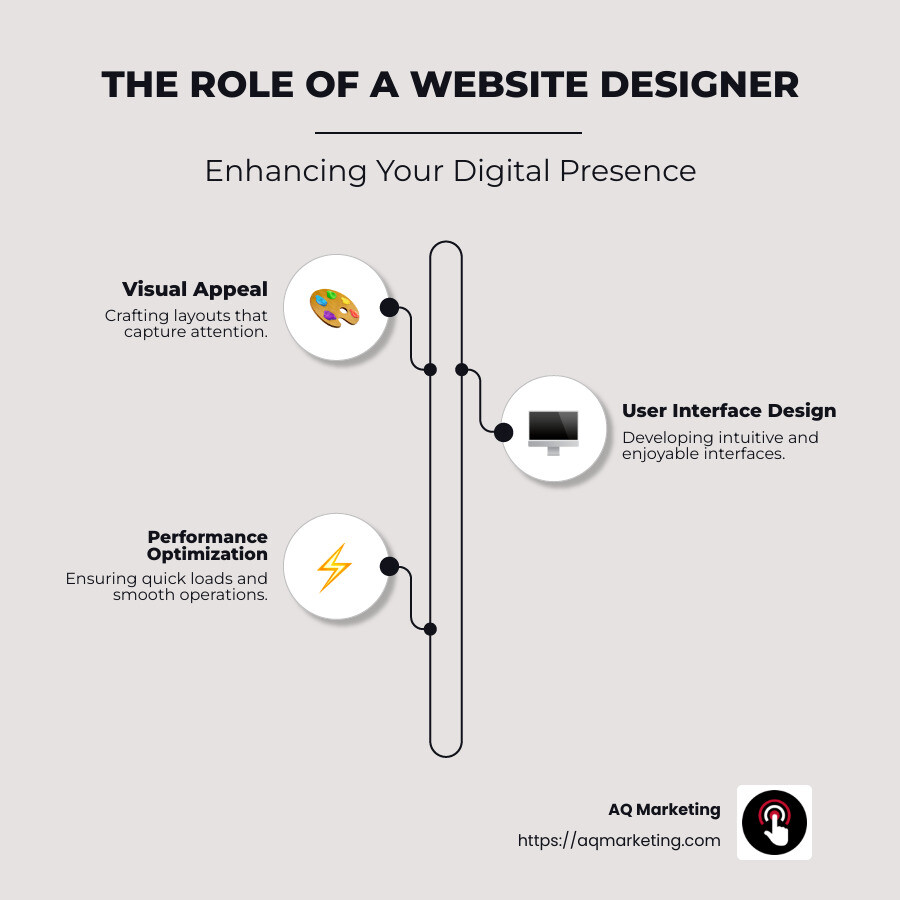 THE ROLE OF A WEBSITE DESIGNER

Enhancing Your Digital Presence

Visual Appeal
Crafting layouts that capture attention.

User Interface Design
Developing intuitive and enjoyable interfaces.

Performance Optimization
Ensuring quick loads and smooth operations.

AQ Marketing
https://aqmarketing.com