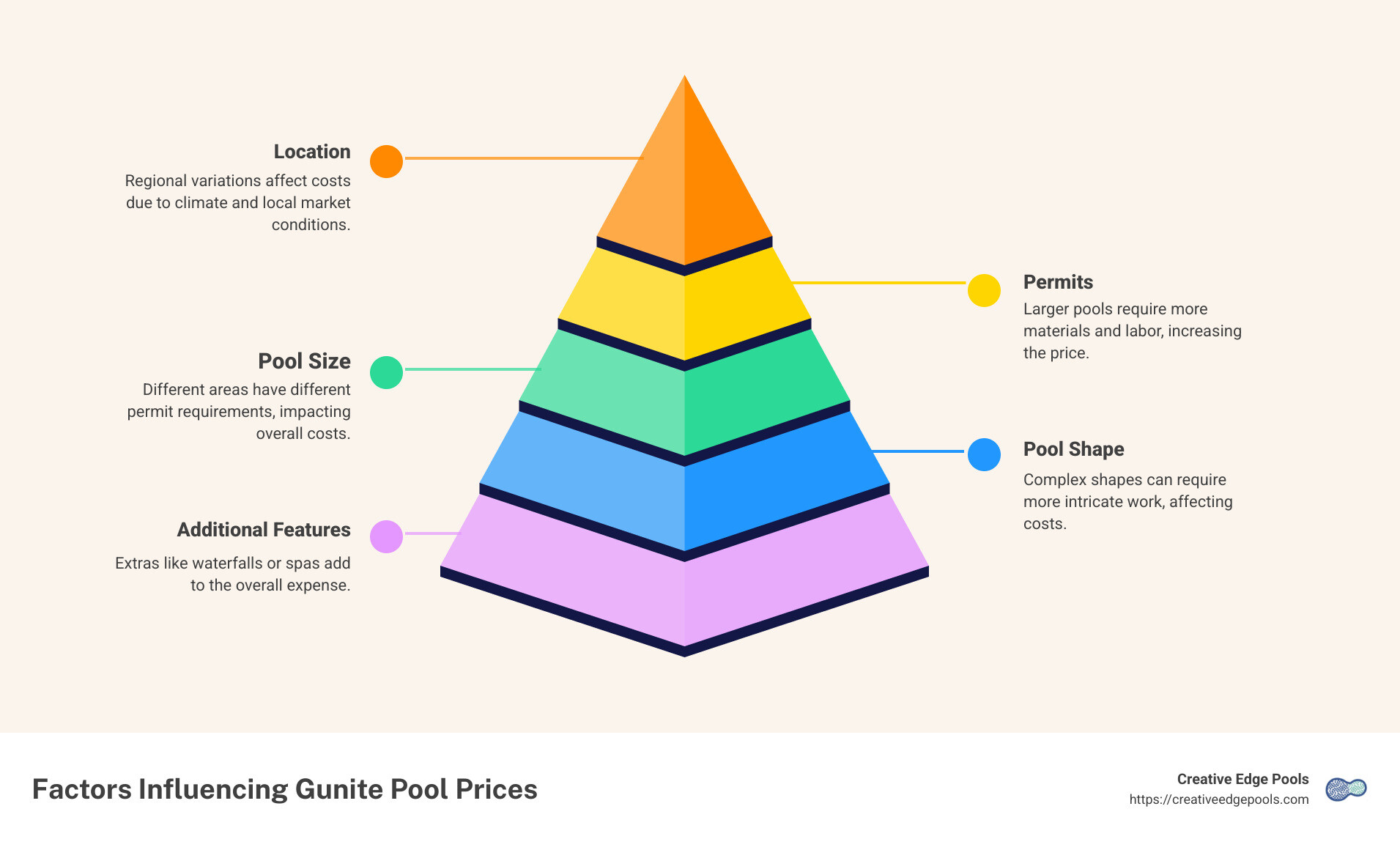 Location
Regional variations affect costs due to climate and local market conditions.

Permits
Larger pools require more materials and labor, increasing the price.

Pool Size
Different areas have different permit requirements, impacting overall costs.

Pool Shape
Complex shapes can require more intricate work, affecting costs.

Additional Features
Extras like waterfalls or spas add to the overall expense.

Factors Influencing Gunite Pool Prices

Creative Edge Pools
https://creativeedgepools.com