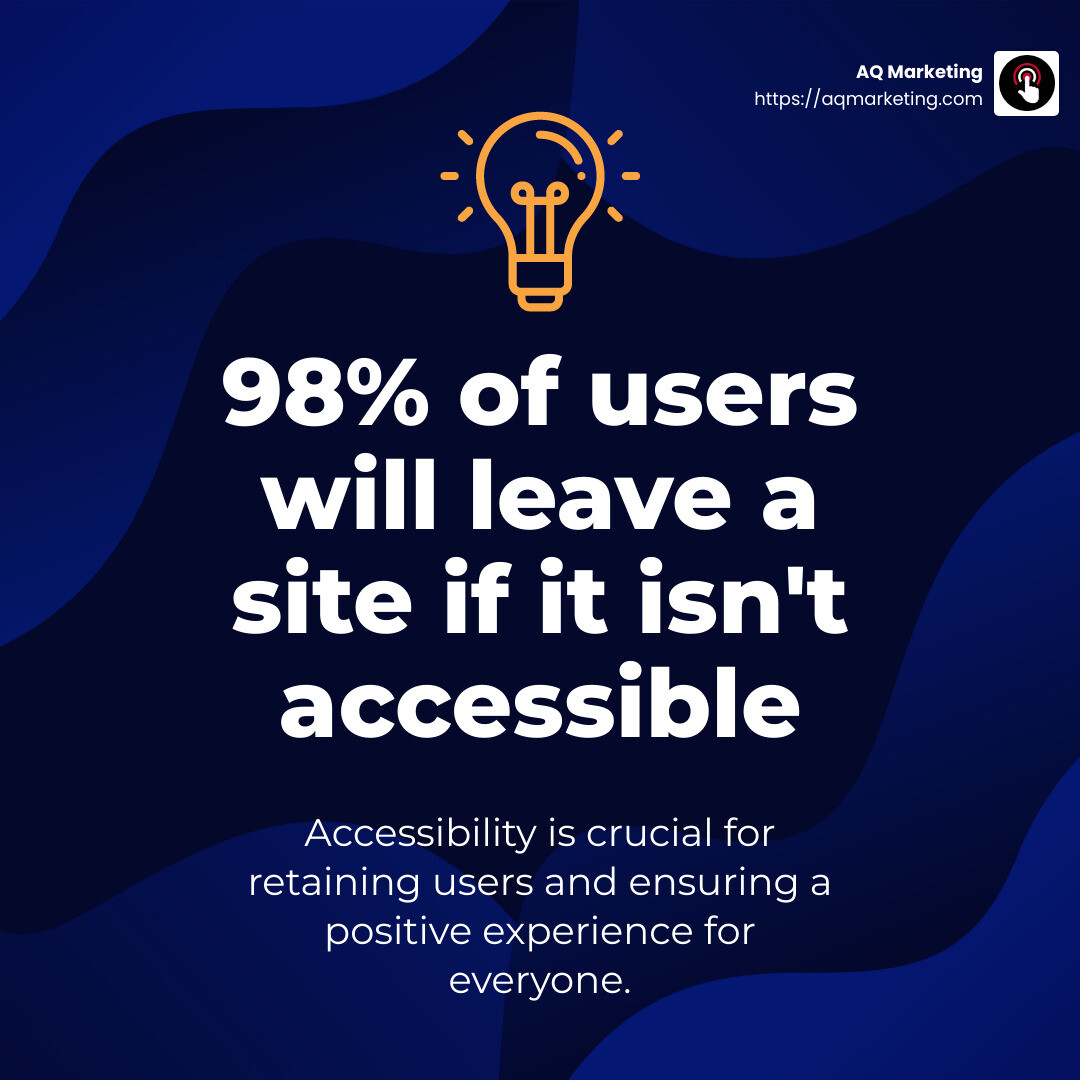 AQ Marketing
https://aqmarketing.com

98% of users will leave a site if it isn't accessible

Accessibility is crucial for retaining users and ensuring a positive experience for everyone.