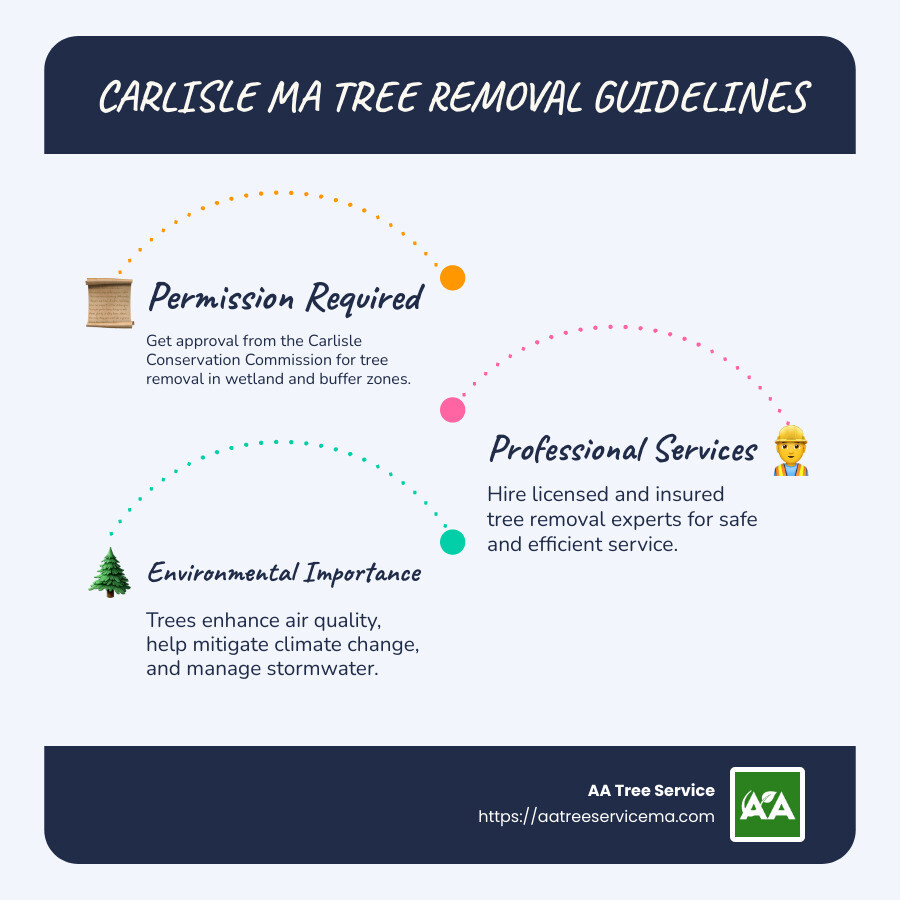 CARLISLE MA TREE REMOVAL GUIDELINES

Permission Required

Get approval from the Carlisle Conservation Commission for tree removal in wetland and buffer zones.

Professional Services

Hire licensed and insured tree removal experts for safe and efficient service.

Environmental Importance

Trees enhance air quality, help mitigate climate change, and manage stormwater.

AA Tree Service
https://aatreeservicema.com

AA