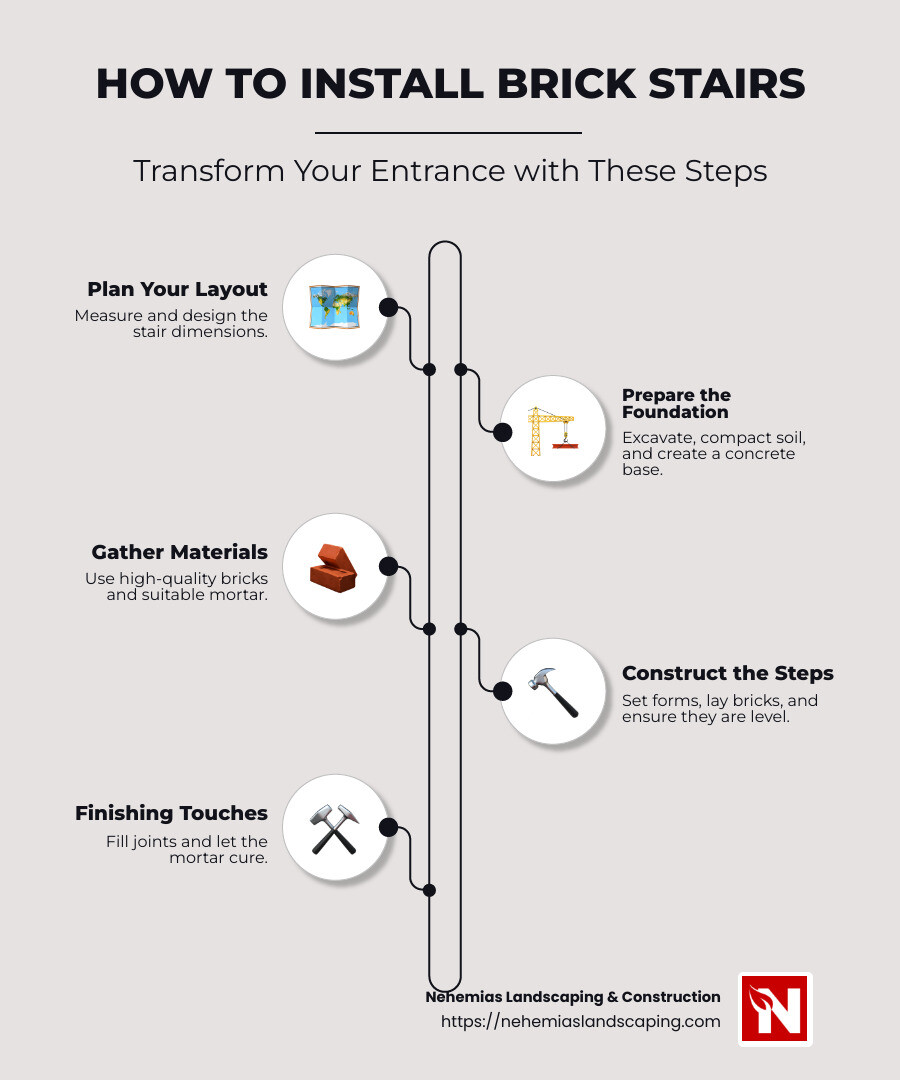 HOW TO INSTALL BRICK STAIRS

Transform Your Entrance with These Steps

Plan Your Layout
Measure and design the stair dimensions.

Prepare the Foundation
Excavate, compact soil, and create a concrete base.

Gather Materials
Use high-quality bricks and suitable mortar.

Construct the Steps
Set forms, lay bricks, and ensure they are level.

Finishing Touches
Fill joints and let the mortar cure.

Nehemias Landscaping & Construction
https://nehemiaslandscaping.com

N