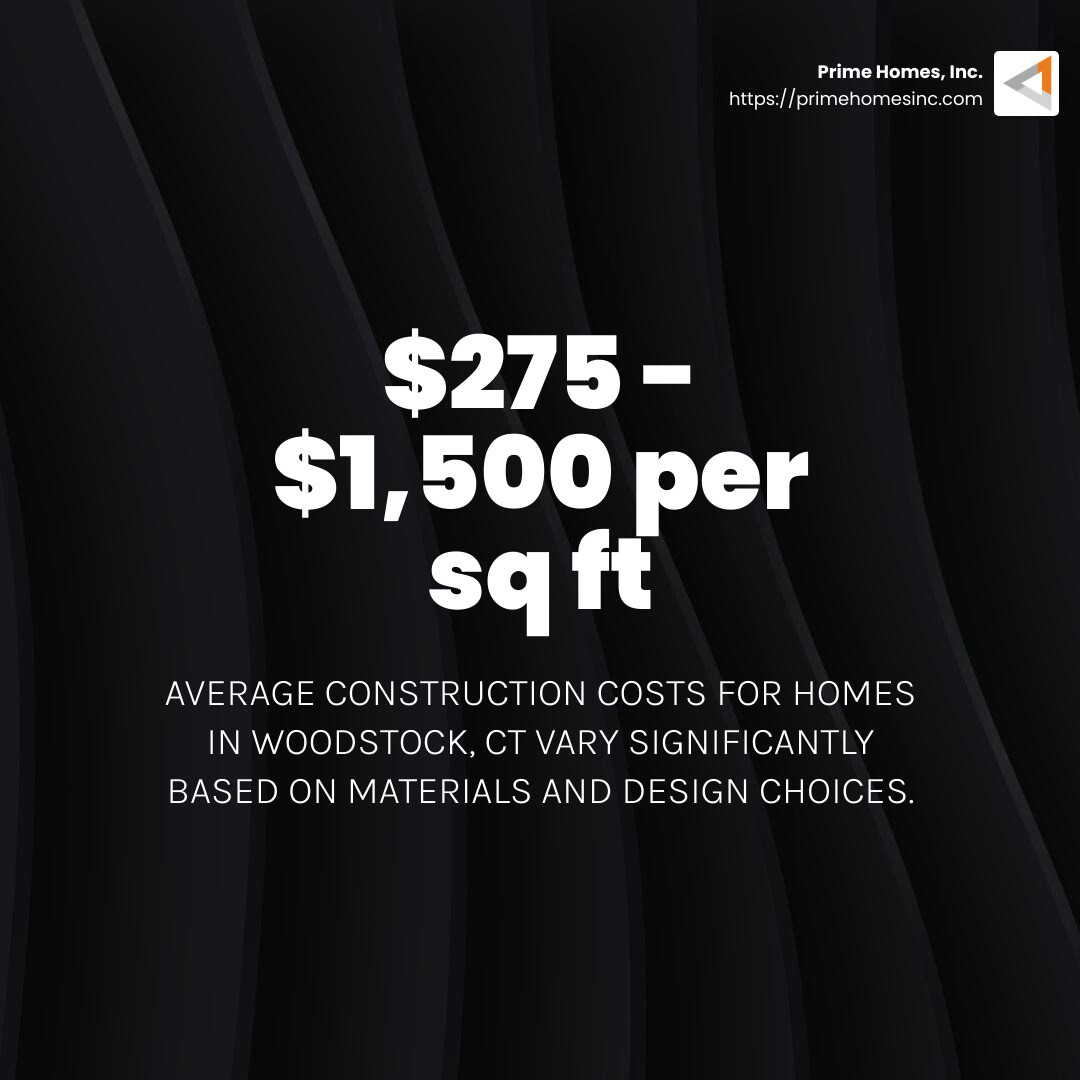 Prime Homes, Inc.
https://primehomesinc.com

\$275 - \$1,500 per sq ft

AVERAGE CONSTRUCTION COSTS FOR HOMES IN WOODSTOCK, CT VARY SIGNIFICANTLY BASED ON MATERIALS AND DESIGN CHOICES.