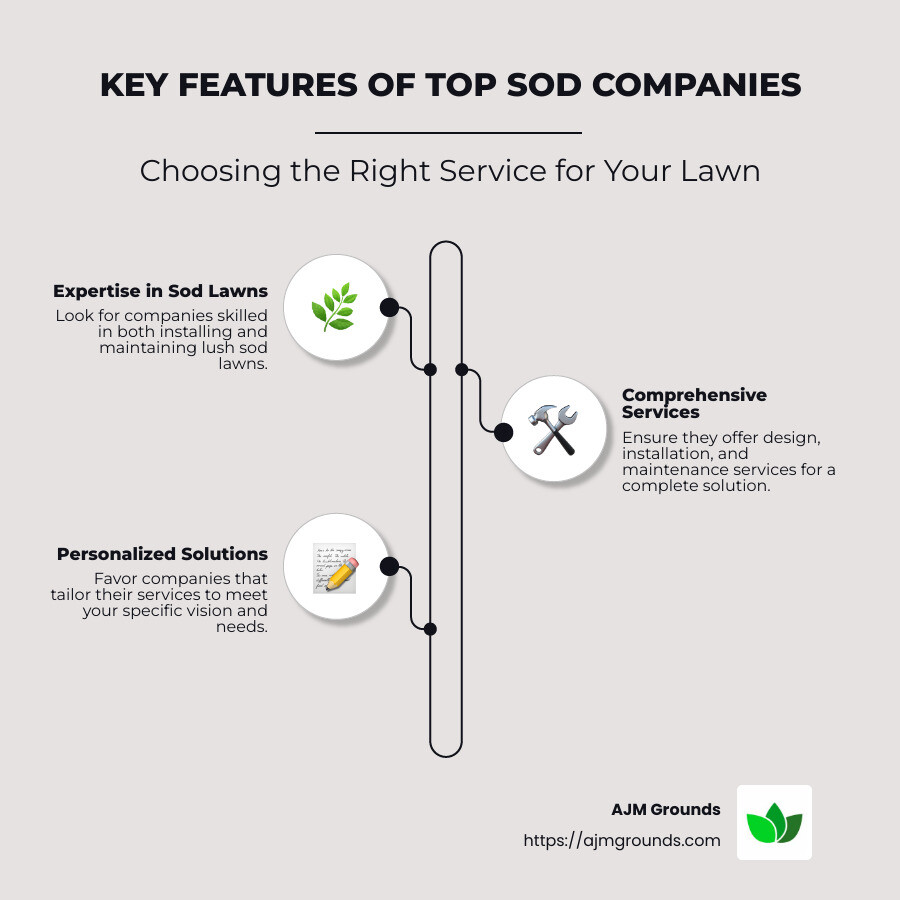 KEY FEATURES OF TOP SOD COMPANIES

Choosing the Right Service for Your Lawn

Expertise in Sod Lawns
Look for companies skilled in both installing and maintaining lush sod lawns.

Comprehensive Services
Ensure they offer design, installation, and maintenance services for a complete solution.

Personalized Solutions
Favor companies that tailor their services to meet your specific vision and needs.

AJM Grounds
https://ajmgrounds.com