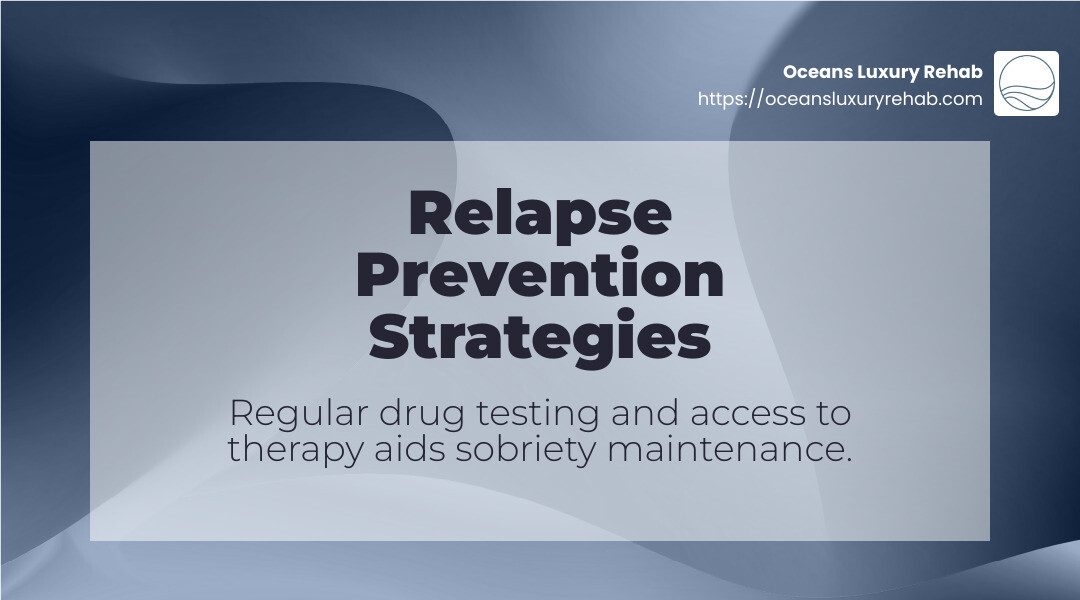 Oceans Luxury Rehab
https://oceansluxuryrehab.com

Relapse Prevention Strategies

Regular drug testing and access to therapy aids sobriety maintenance.