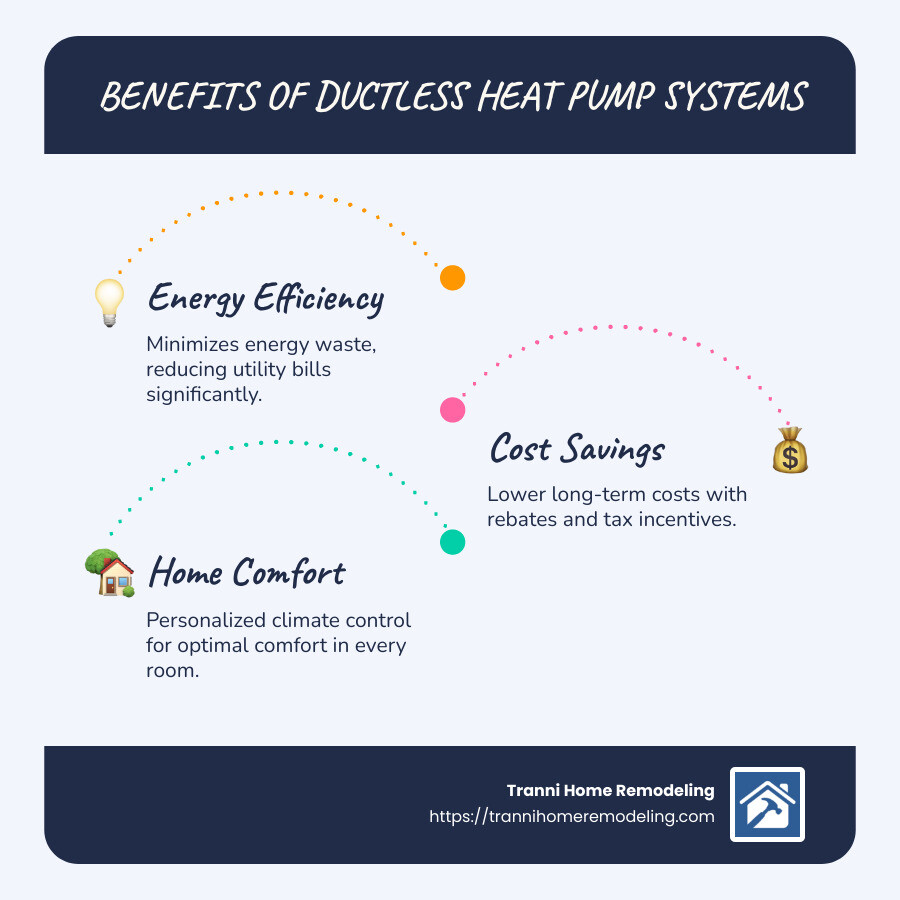 BENEFITS OF DUCTLESS HEAT PUMP SYSTEMS

Energy Efficiency

Minimizes energy waste, reducing utility bills significantly.

Cost Savings

Lower long-term costs with rebates and tax incentives.

Home Comfort

Personalized climate control for optimal comfort in every room.

Tranni Home Remodeling
https://trannihomeremodeling.com