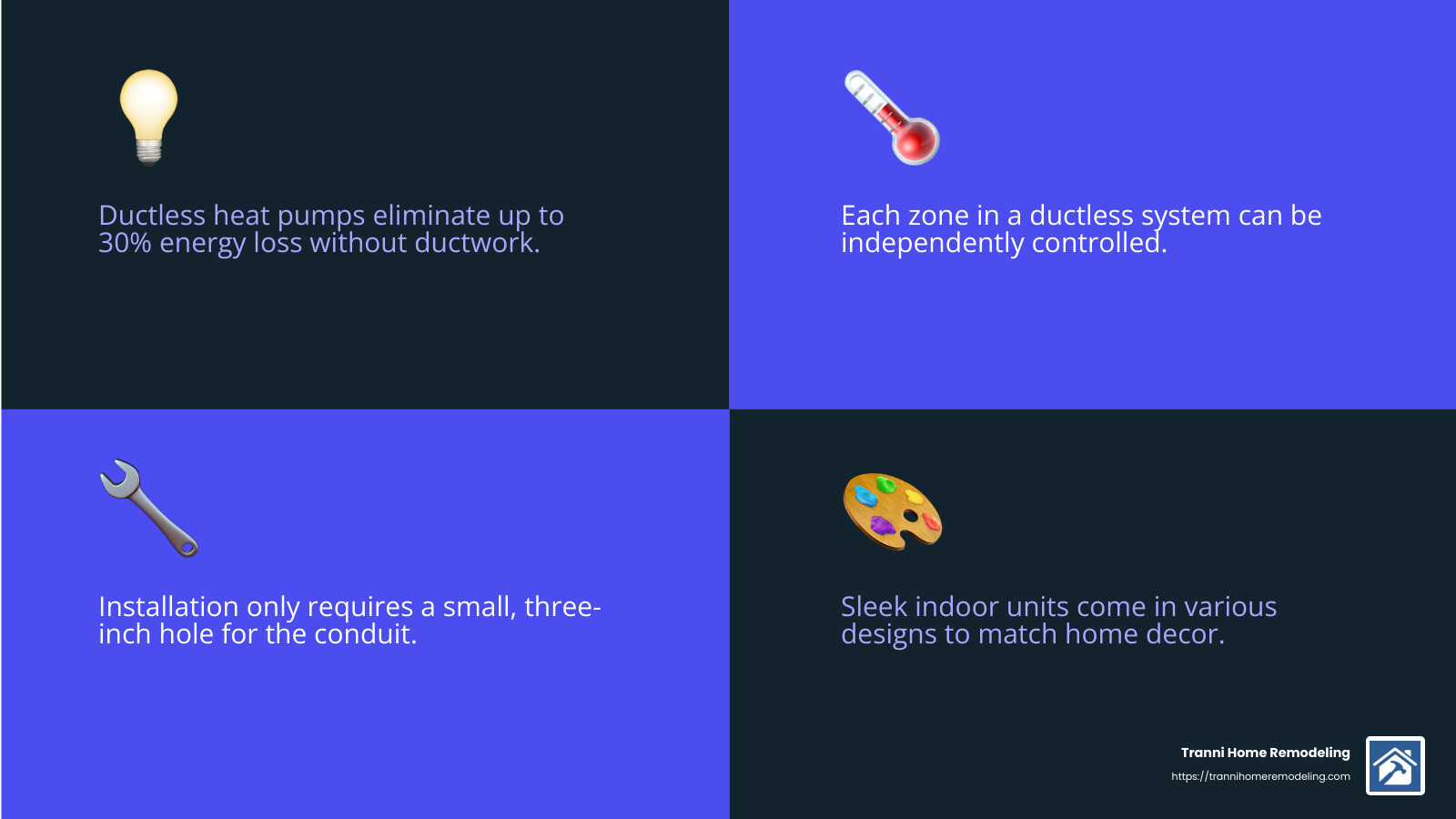 Ductless heat pumps eliminate up to 30% energy loss without ductwork.

Each zone in a ductless system can be independently controlled.

Installation only requires a small, three-inch hole for the conduit.

Sleek indoor units come in various designs to match home decor.

Tranni Home Remodeling
https://trannihomeremodeling.com