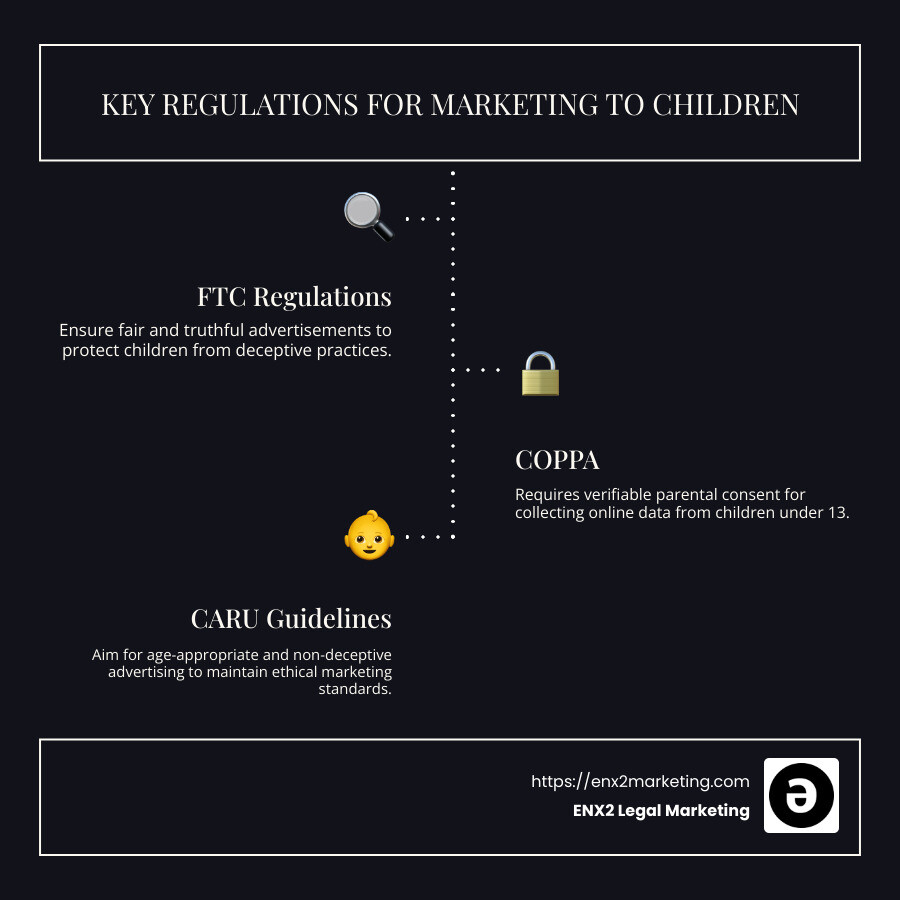 KEY REGULATIONS FOR MARKETING TO CHILDREN

FTC Regulations

Ensure fair and truthful advertisements to protect children from deceptive practices.

COPPA

Requires verifiable parental consent for collecting online data from children under 13.

CARU Guidelines

Aim for age-appropriate and non-deceptive advertising to maintain ethical marketing standards.

https://enx2marketing.com

ENX2 Legal Marketing

ə