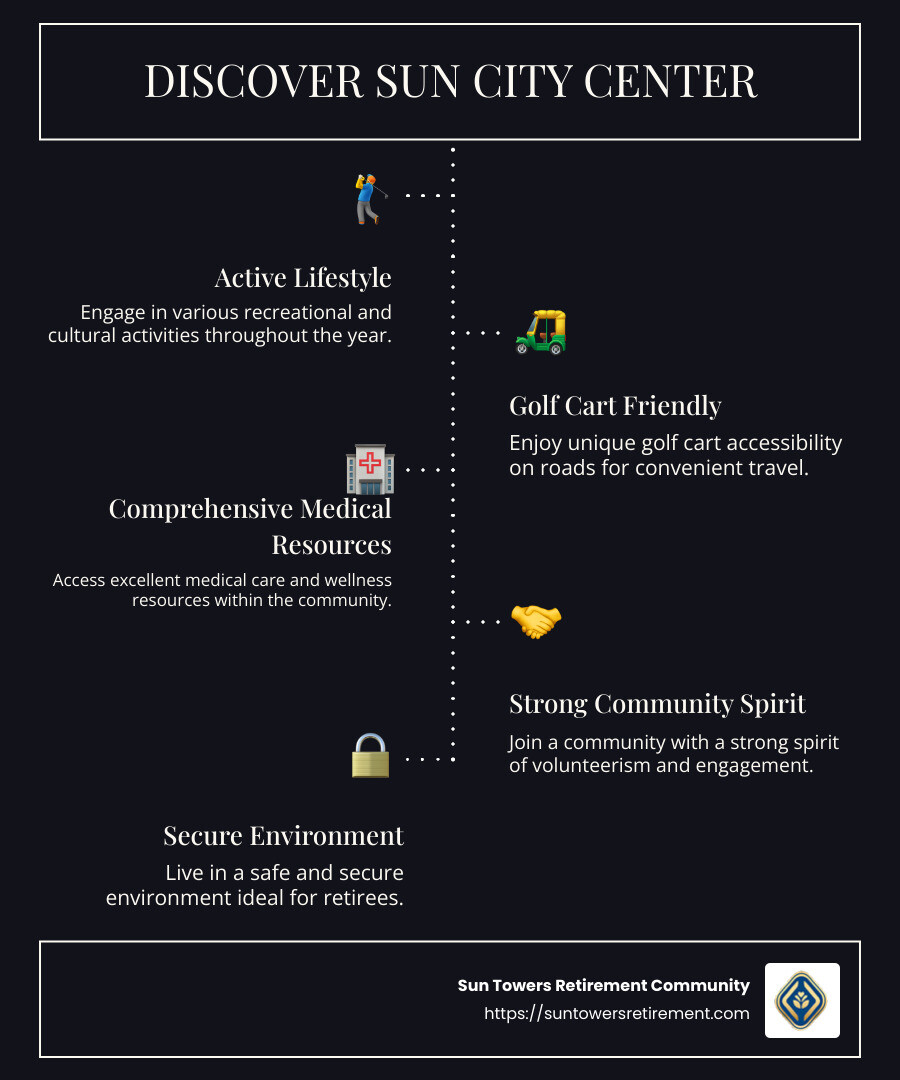 DISCOVER SUN CITY CENTER

Active Lifestyle

Engage in various recreational and cultural activities throughout the year.

Golf Cart Friendly

Enjoy unique golf cart accessibility on roads for convenient travel.

Comprehensive Medical Resources

Access excellent medical care and wellness resources within the community.

Strong Community Spirit

Join a community with a strong spirit of volunteerism and engagement.

Secure Environment

Live in a safe and secure environment ideal for retirees.

Sun Towers Retirement Community
https://suntowersretirement.com