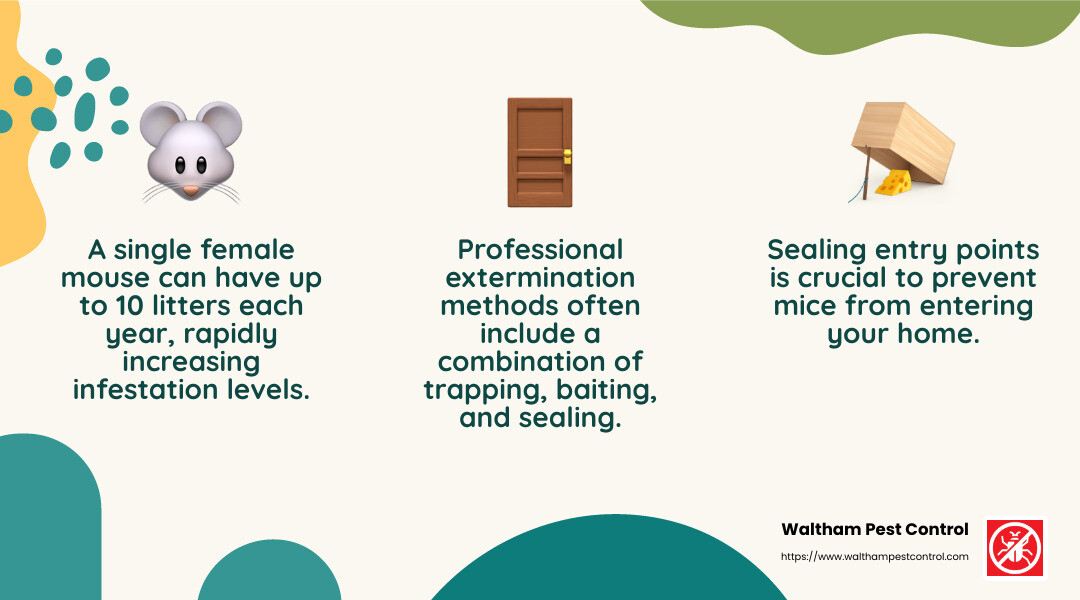 A single female mouse can have up to 10 litters each year, rapidly increasing infestation levels.

Professional extermination methods often include a combination of trapping, baiting, and sealing.

Sealing entry points is crucial to prevent mice from entering your home.

Waltham Pest Control
https://www.walthampestcontrol.com