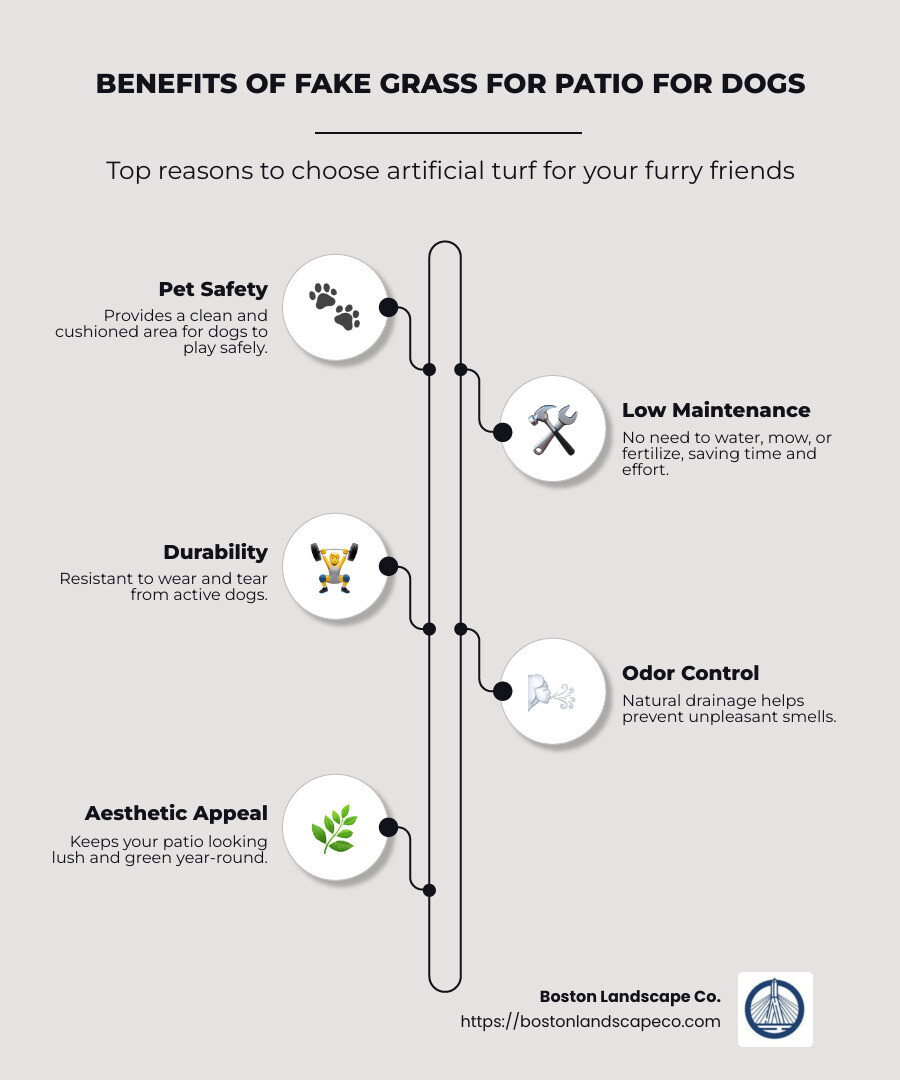 BENEFITS OF FAKE GRASS FOR PATIO FOR DOGS

Top reasons to choose artificial turf for your furry friends

Pet Safety

Provides a clean and cushioned area for dogs to play safely.

Low Maintenance

No need to water, mow, or fertilize, saving time and effort.

Durability

Resistant to wear and tear from active dogs.

Odor Control

Natural drainage helps prevent unpleasant smells.

Aesthetic Appeal

Keeps your patio looking lush and green year-round.

Boston Landscape Co.

https://bostonlandscapeco.com