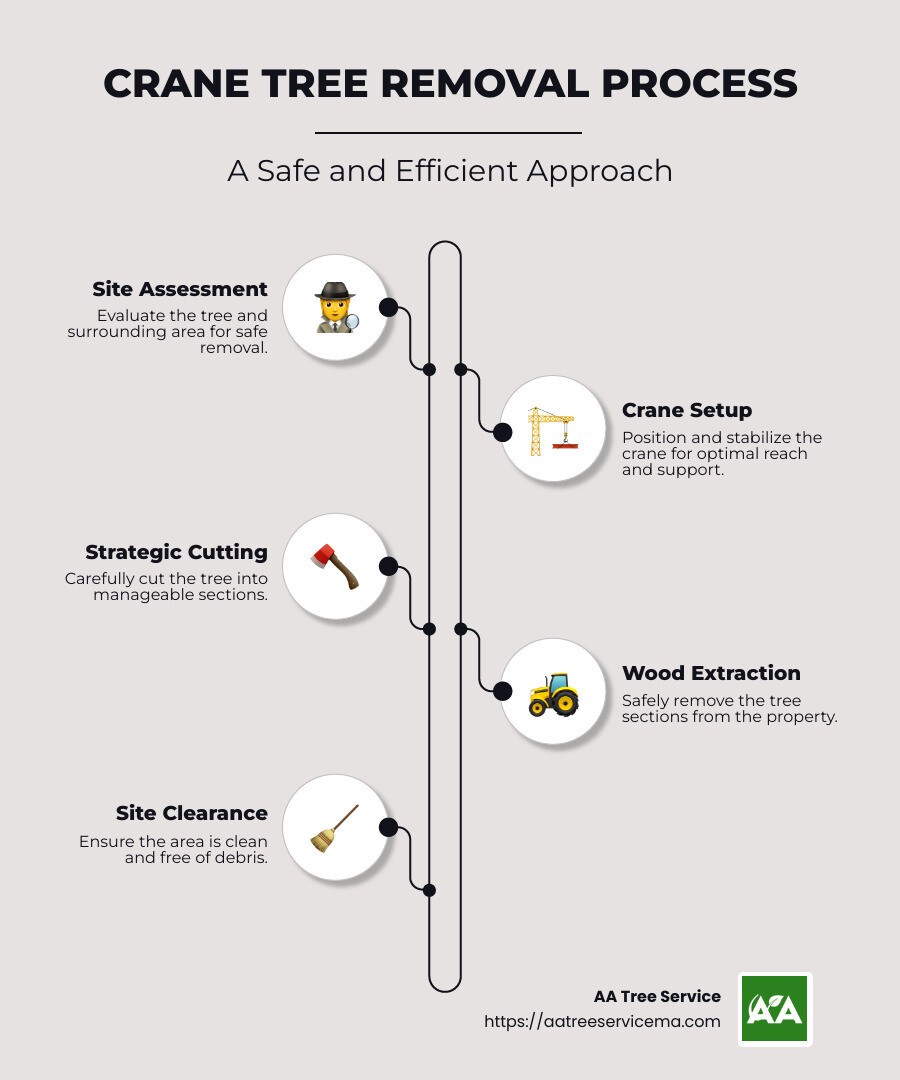 CRANE TREE REMOVAL PROCESS

A Safe and Efficient Approach

Site Assessment
Evaluate the tree and surrounding area for safe removal.

Crane Setup
Position and stabilize the crane for optimal reach and support.

Strategic Cutting
Carefully cut the tree into manageable sections.

Wood Extraction
Safely remove the tree sections from the property.

Site Clearance
Ensure the area is clean and free of debris.

AA Tree Service
https://aatreeservicema.com

AA