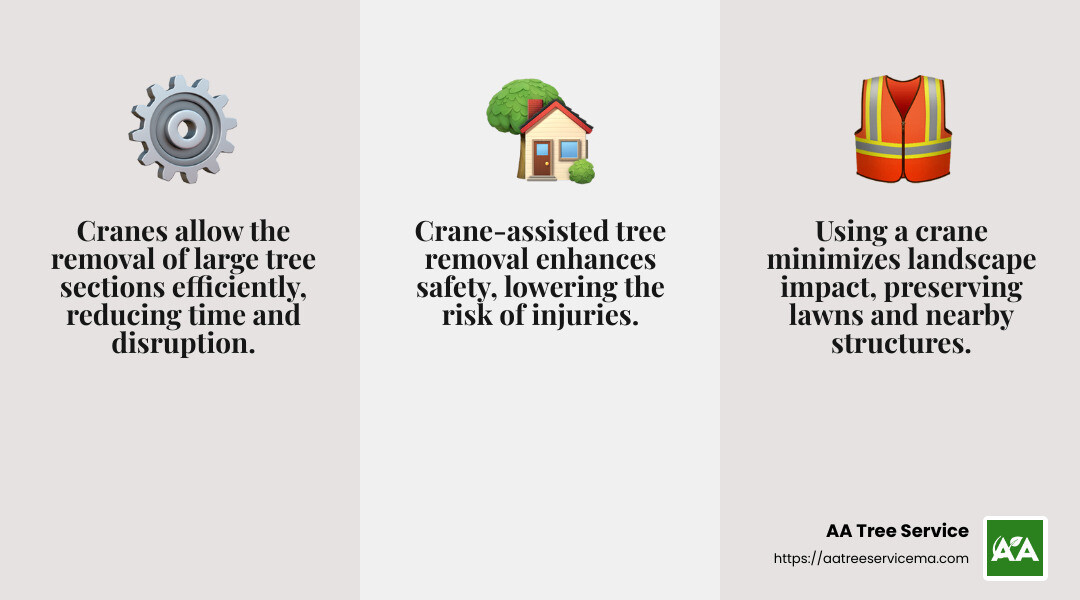 Cranes allow the removal of large tree sections efficiently, reducing time and disruption.

Crane-assisted tree removal enhances safety, lowering the risk of injuries.

Using a crane minimizes landscape impact, preserving lawns and nearby structures.

AA Tree Service
https://aatreeservicema.com

AA