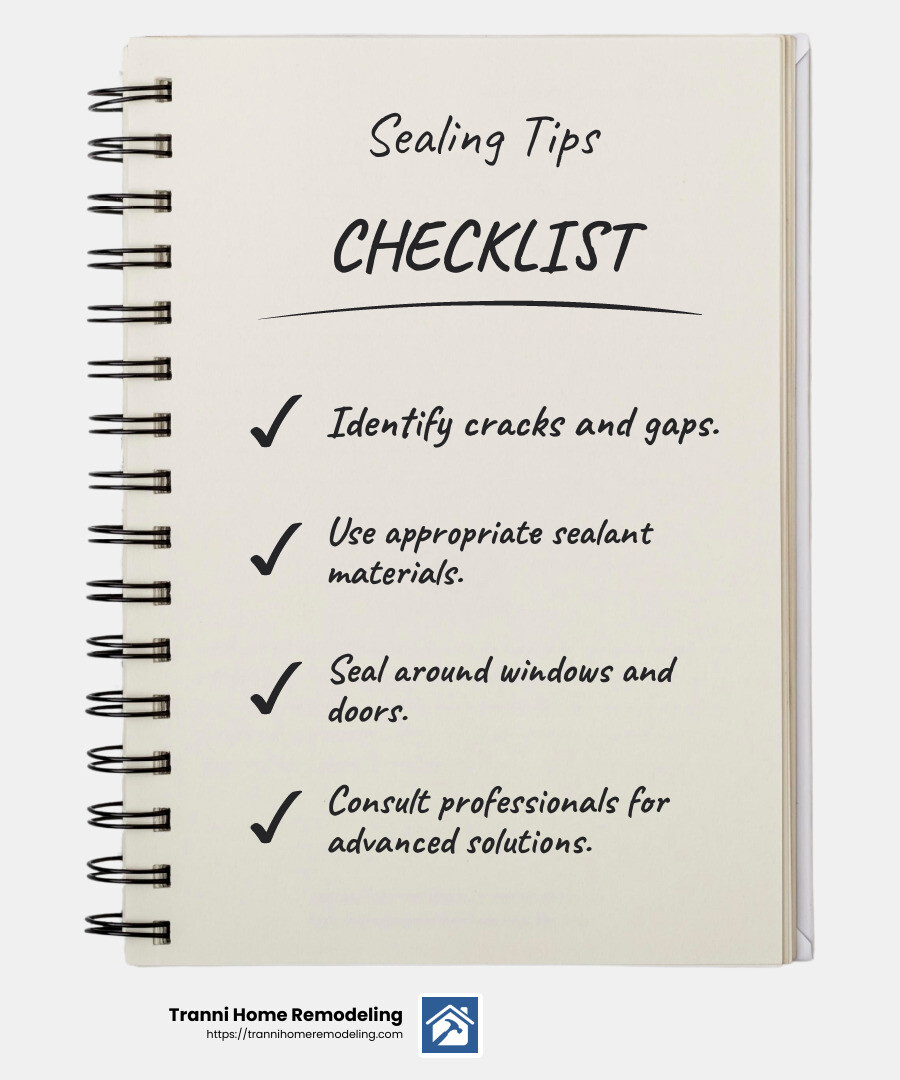 Sealing Tips

CHECKLIST

✓ Identify cracks and gaps.

✓ Use appropriate sealant materials.

✓ Seal around windows and doors.

✓ Consult professionals for advanced solutions.

Tranni Home Remodeling
https://trannihomeremodeling.com