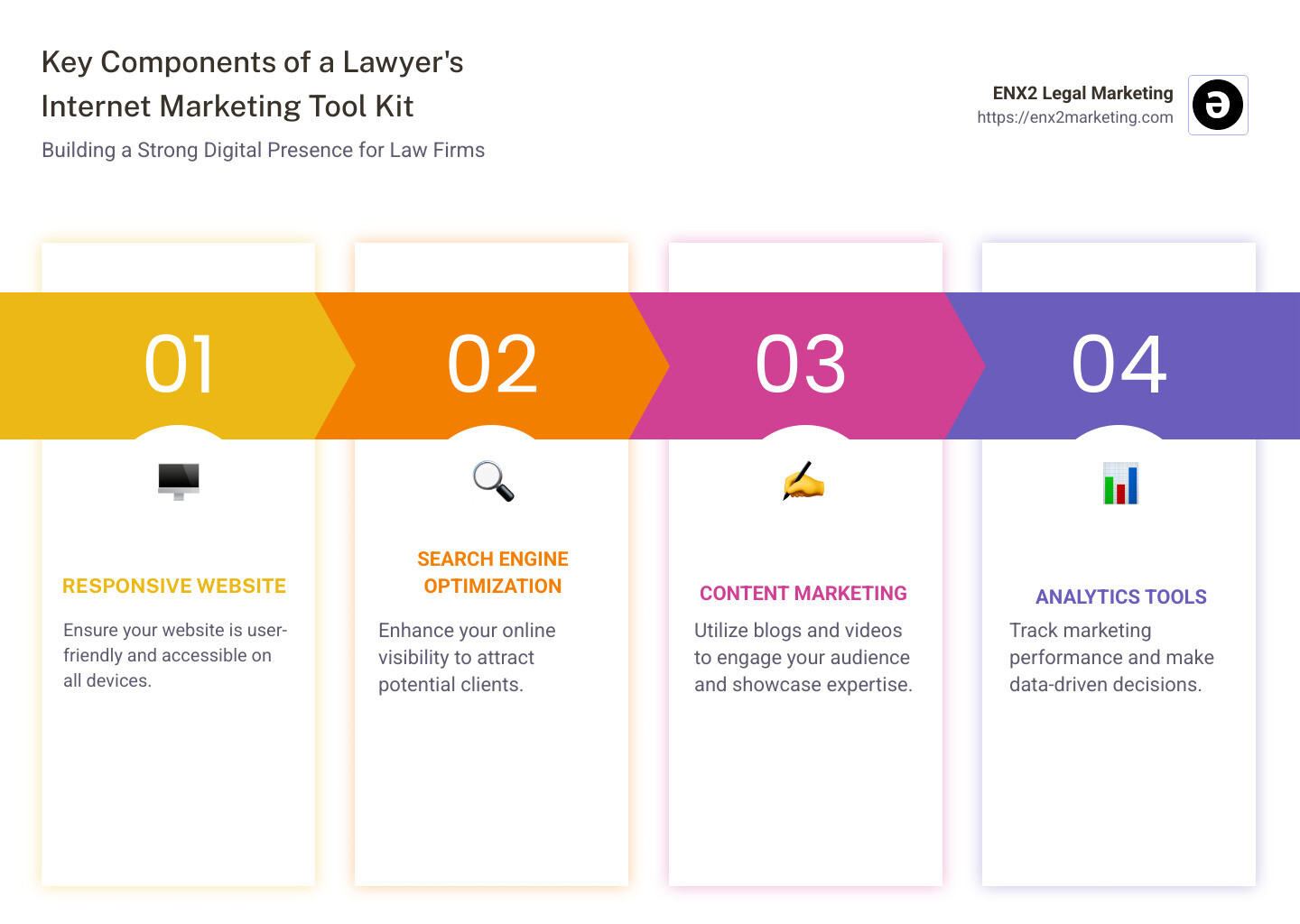 Key Components of a Lawyer's Internet Marketing Tool Kit

Building a Strong Digital Presence for Law Firms

ENX2 Legal Marketing
https://enx2marketing.com

01

RESPONSIVE WEBSITE

Ensure your website is user-friendly and accessible on all devices.

02

SEARCH ENGINE OPTIMIZATION

Enhance your online visibility to attract potential clients.

03

CONTENT MARKETING

Utilize blogs and videos to engage your audience and showcase expertise.

04

ANALYTICS TOOLS

Track marketing performance and make data-driven decisions.