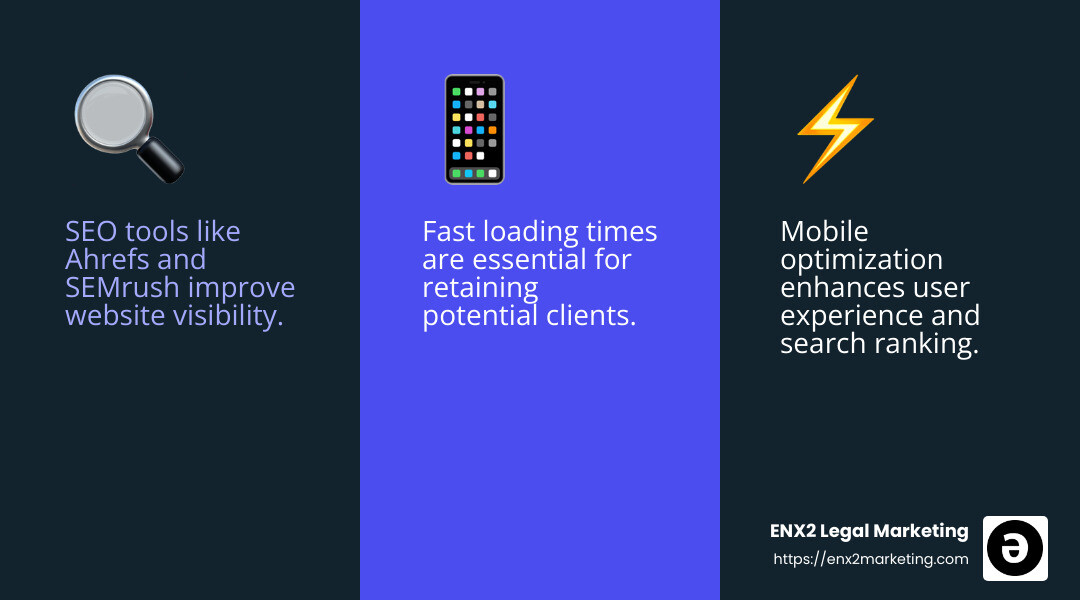 SEO tools like Ahrefs and SEMrush improve website visibility.

Fast loading times are essential for retaining potential clients.

Mobile optimization enhances user experience and search ranking.

ENX2 Legal Marketing
https://enx2marketing.com

ə