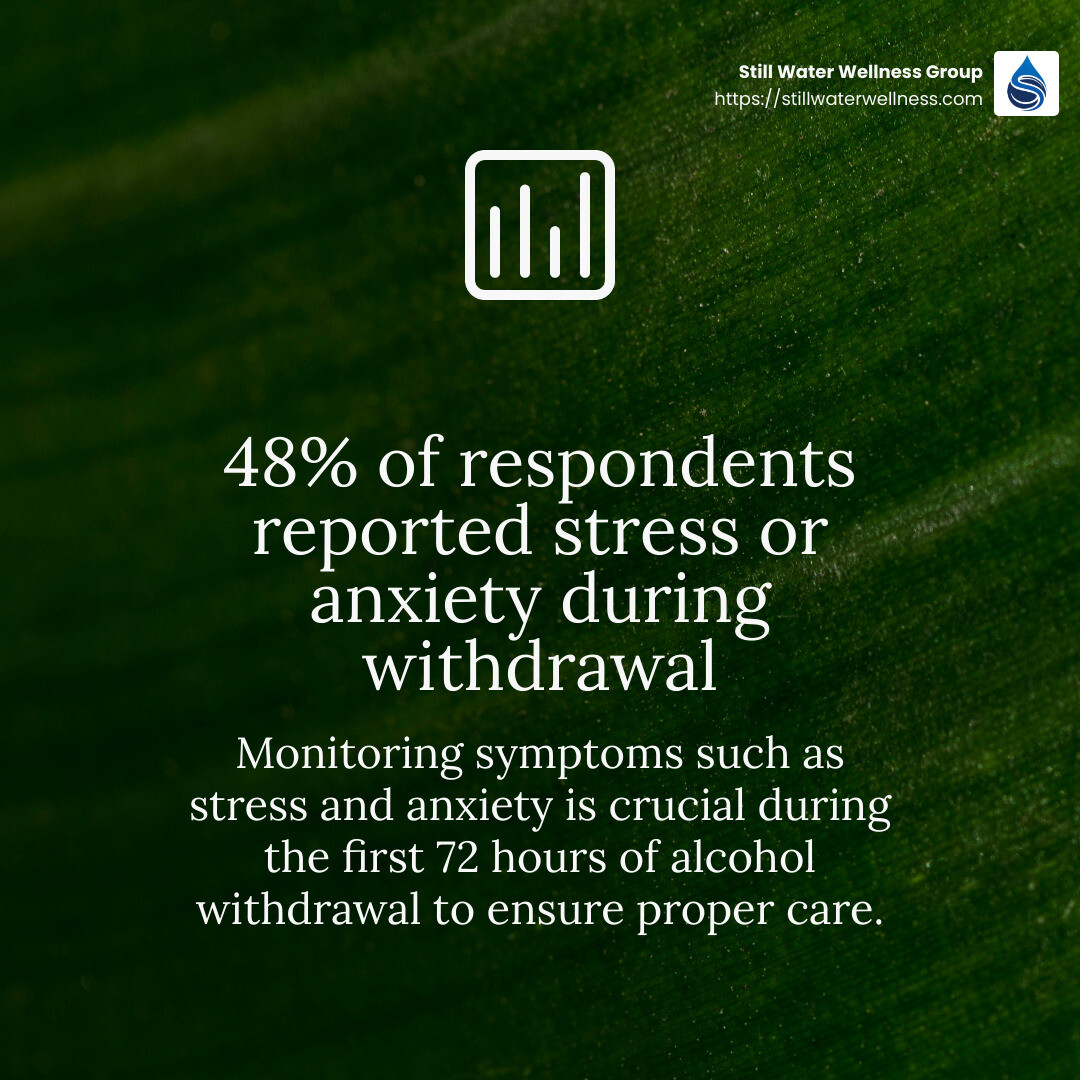 Still Water Wellness Group
https://stillwaterwellness.com

48% of respondents reported stress or anxiety during withdrawal

Monitoring symptoms such as stress and anxiety is crucial during the first 72 hours of alcohol withdrawal to ensure proper care.