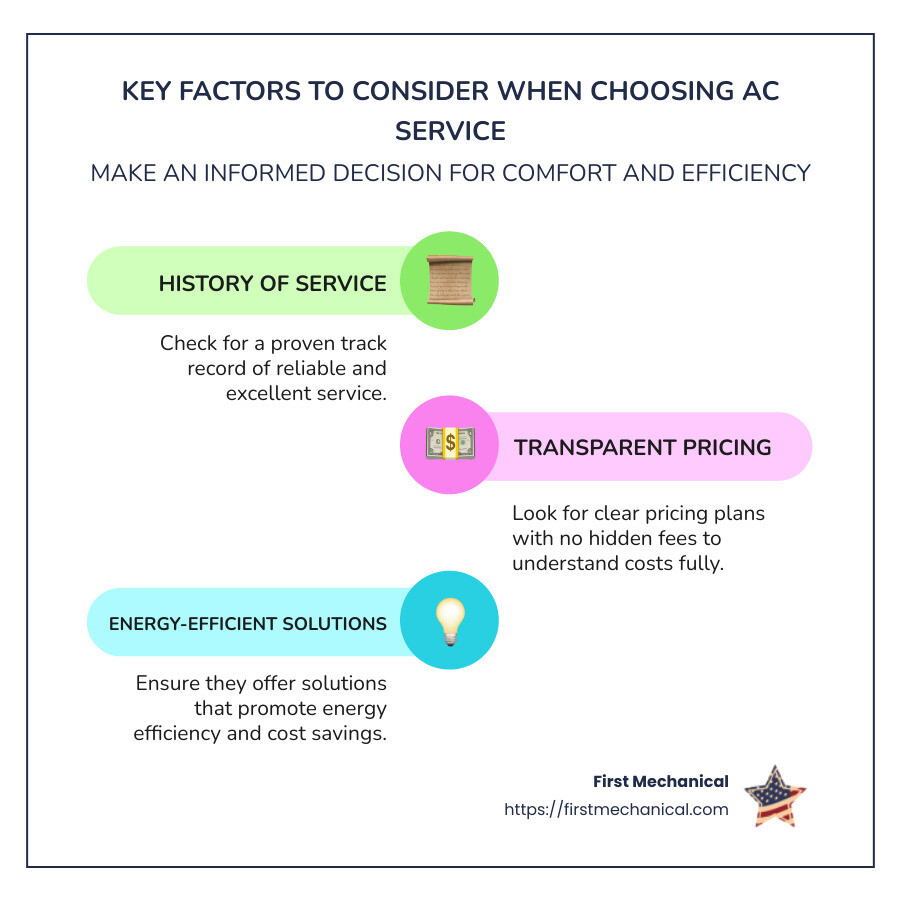 KEY FACTORS TO CONSIDER WHEN CHOOSING AC SERVICE

MAKE AN INFORMED DECISION FOR COMFORT AND EFFICIENCY

HISTORY OF SERVICE

Check for a proven track record of reliable and excellent service.

TRANSPARENT PRICING

Look for clear pricing plans with no hidden fees to understand costs fully.

ENERGY-EFFICIENT SOLUTIONS

Ensure they offer solutions that promote energy efficiency and cost savings.

First Mechanical
https://firstmechanical.com