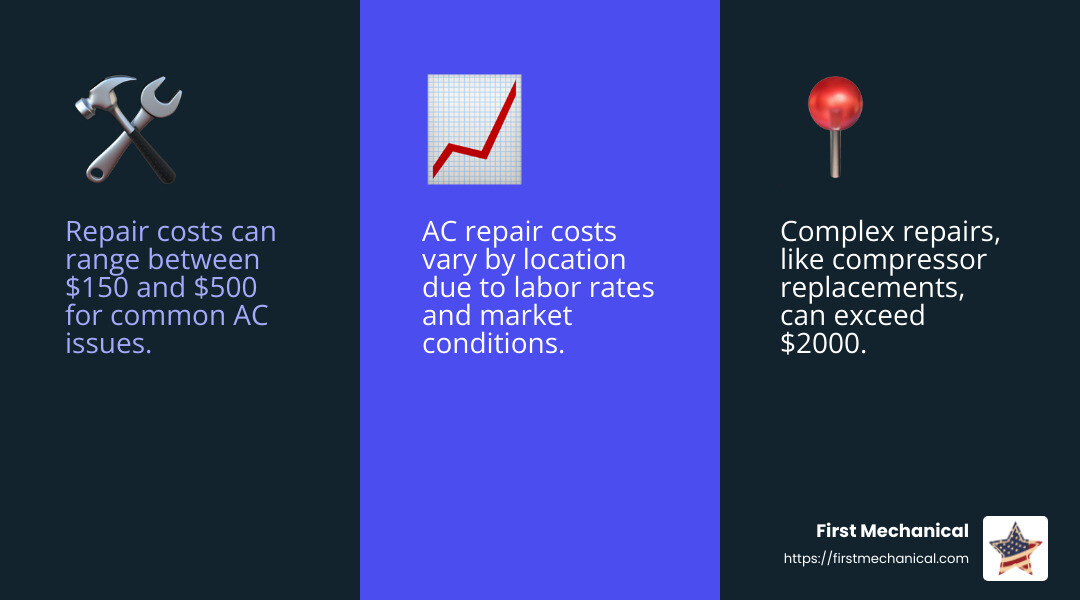 Repair costs can range between \$150 and \$500 for common AC issues.

AC repair costs vary by location due to labor rates and market conditions.

Complex repairs, like compressor replacements, can exceed \$2000.

First Mechanical
https://firstmechanical.com