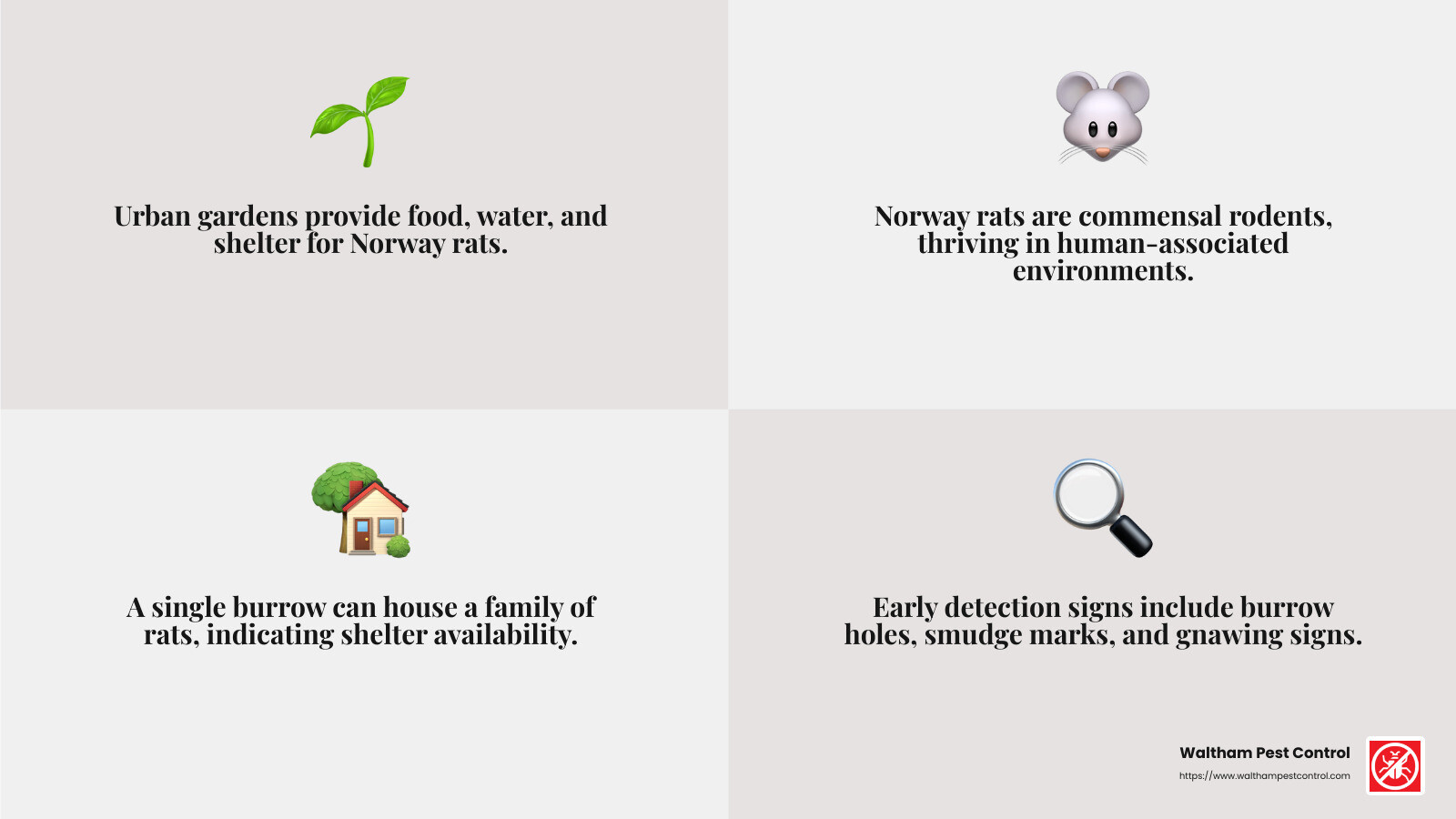 Urban gardens provide food, water, and shelter for Norway rats.

Norway rats are commensal rodents, thriving in human-associated environments.

A single burrow can house a family of rats, indicating shelter availability.

Early detection signs include burrow holes, smudge marks, and gnawing signs.

Waltham Pest Control
https://www.walthampestcontrol.com