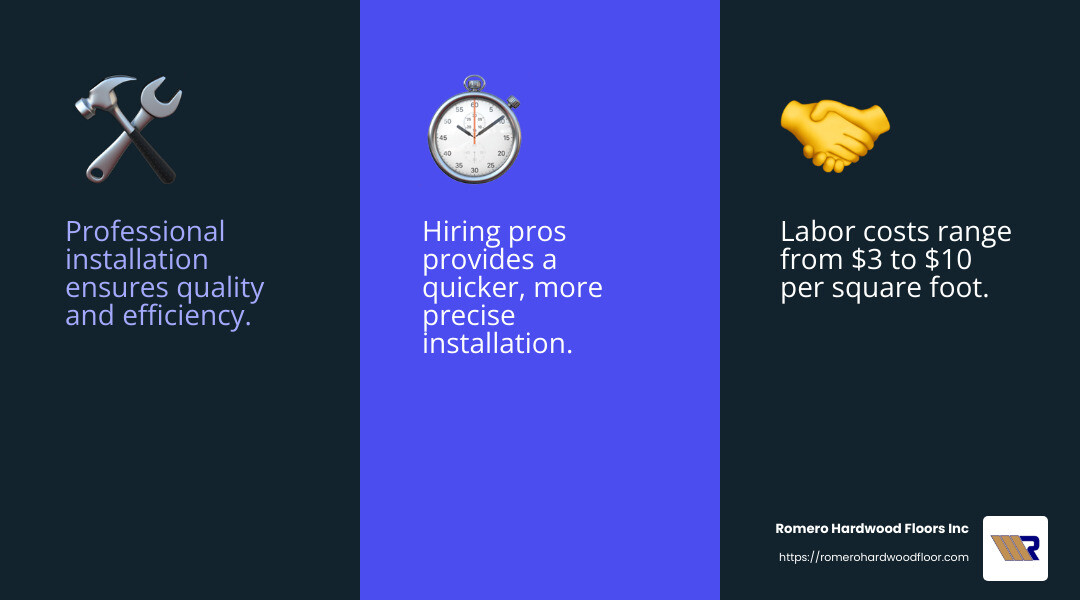 Professional installation ensures quality and efficiency.

Hiring pros provides a quicker, more precise installation.

Labor costs range from \$3 to \$10 per square foot.

Romero Hardwood Floors Inc

https://romerohardwoodfloor.com