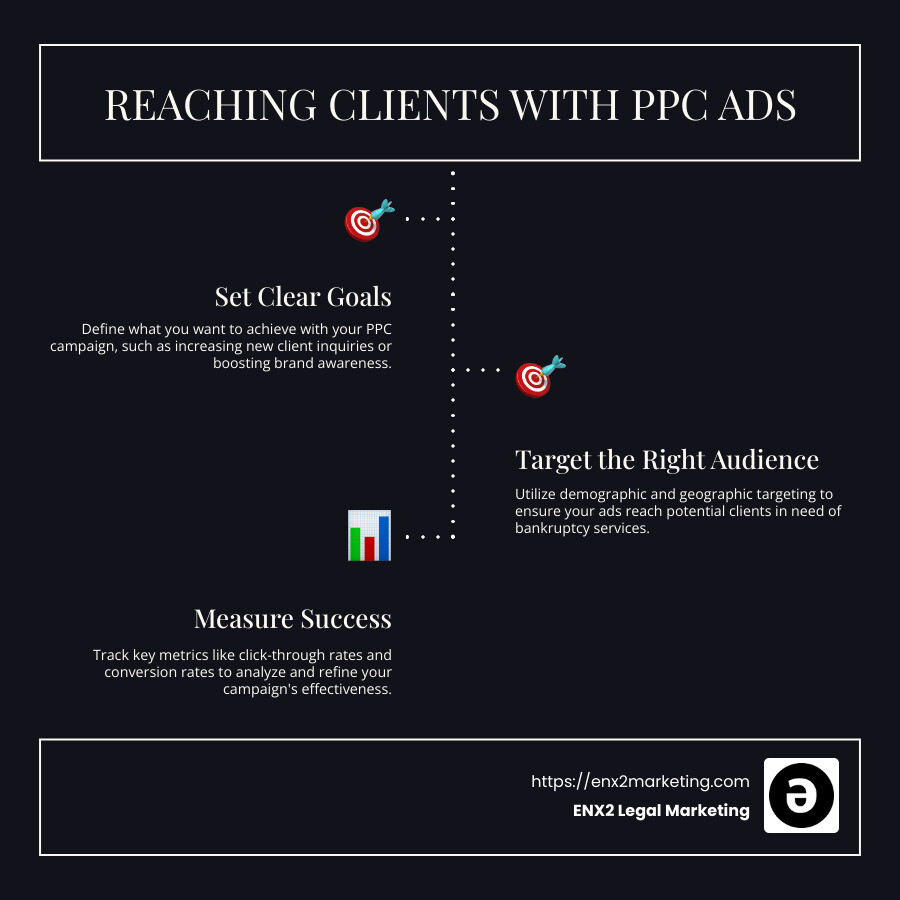 REACHING CLIENTS WITH PPC ADS

Set Clear Goals

Define what you want to achieve with your PPC campaign, such as increasing new client inquiries or boosting brand awareness.

Target the Right Audience

Utilize demographic and geographic targeting to ensure your ads reach potential clients in need of bankruptcy services.

Measure Success

Track key metrics like click-through rates and conversion rates to analyze and refine your campaign's effectiveness.

https://enx2marketing.com
ENX2 Legal Marketing