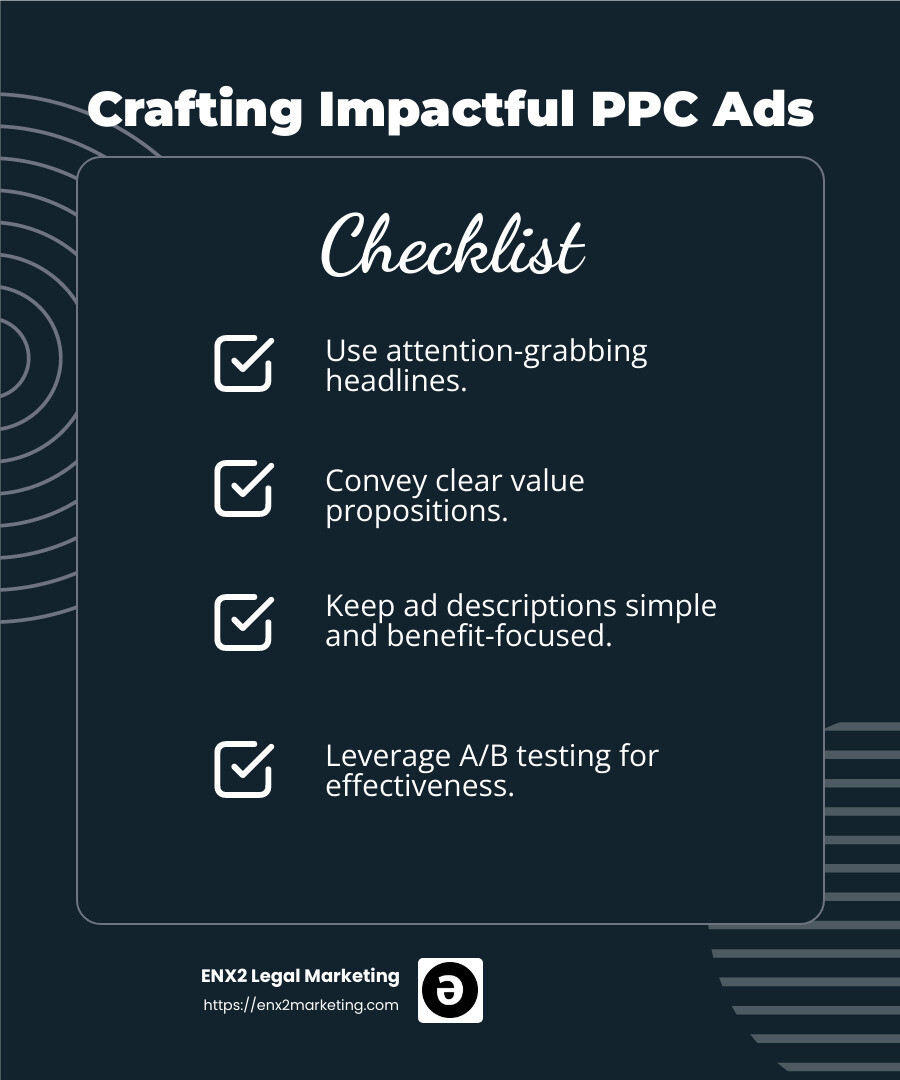 Crafting Impactful PPC Ads

Checklist

Use attention-grabbing headlines.

Convey clear value propositions.

Keep ad descriptions simple and benefit-focused.

Leverage A/B testing for effectiveness.

ENX2 Legal Marketing
https://enx2marketing.com