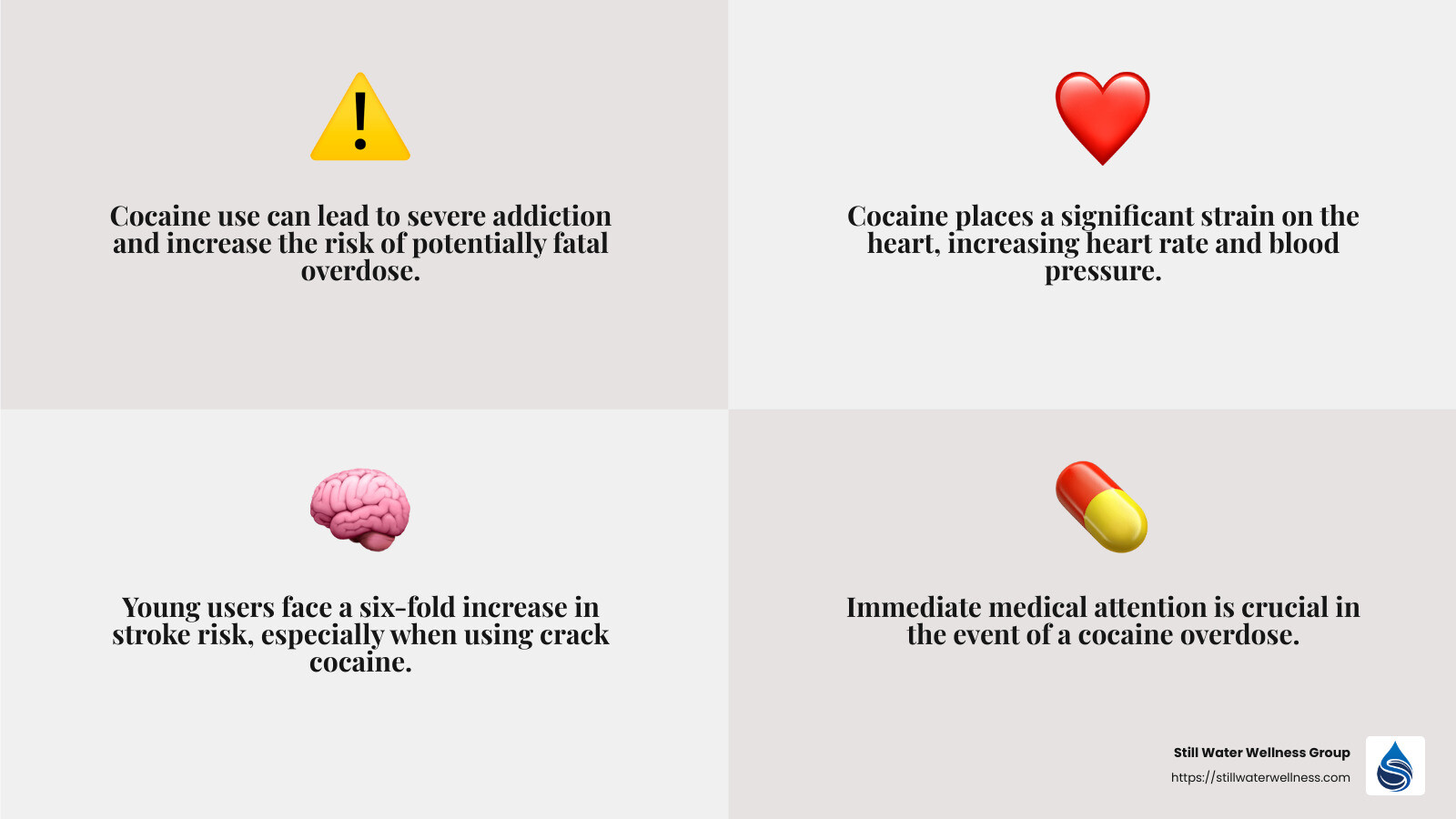 Cocaine use can lead to severe addiction and increase the risk of potentially fatal overdose.

Cocaine places a significant strain on the heart, increasing heart rate and blood pressure.

Young users face a six-fold increase in stroke risk, especially when using crack cocaine.

Immediate medical attention is crucial in the event of a cocaine overdose.

Still Water Wellness Group
https://stillwaterwellness.com