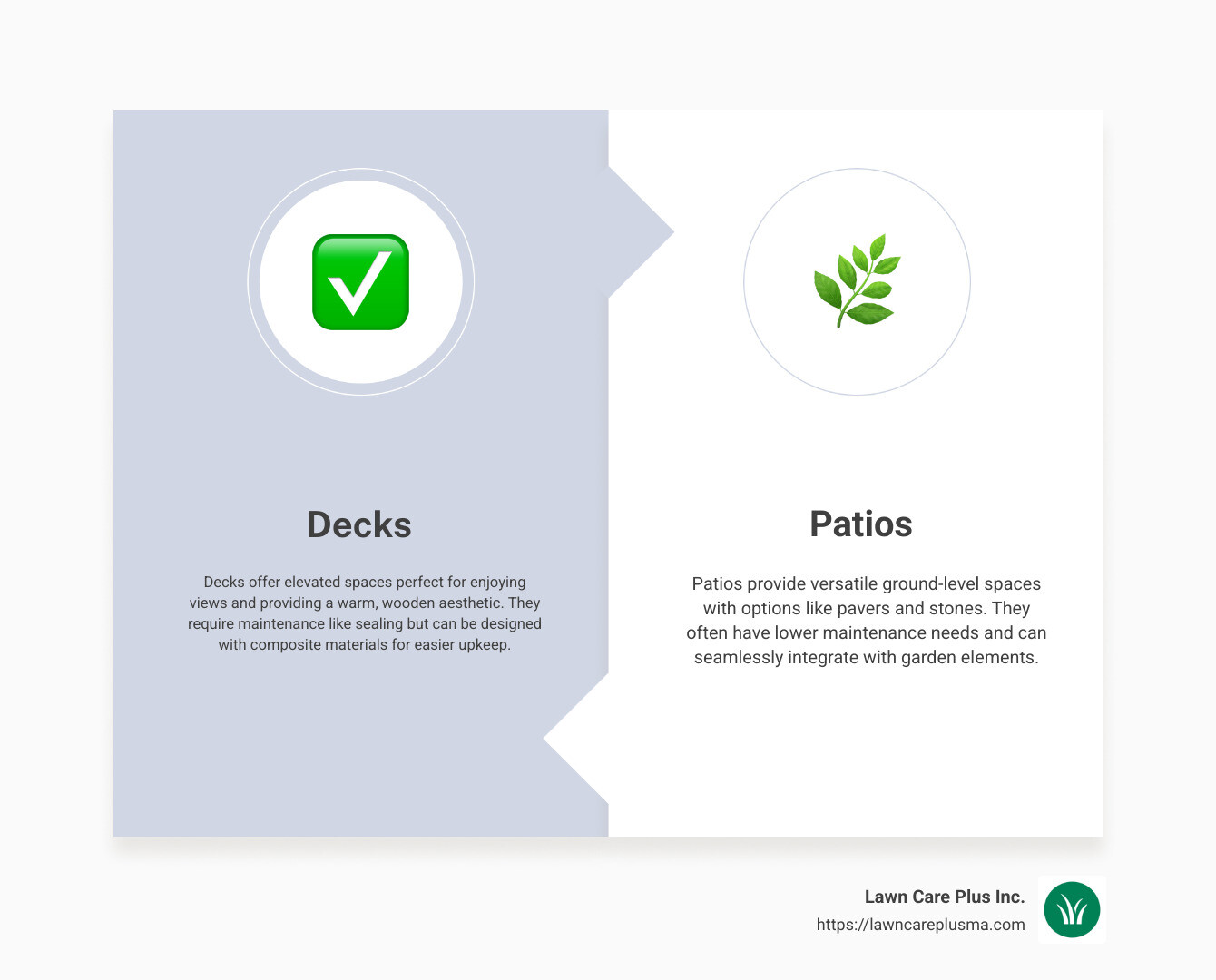 Decks

Decks offer elevated spaces perfect for enjoying views and providing a warm, wooden aesthetic. They require maintenance like sealing but can be designed with composite materials for easier upkeep.

Patios

Patios provide versatile ground-level spaces with options like pavers and stones. They often have lower maintenance needs and can seamlessly integrate with garden elements.

Lawn Care Plus Inc.
https://lawncareplusma.com