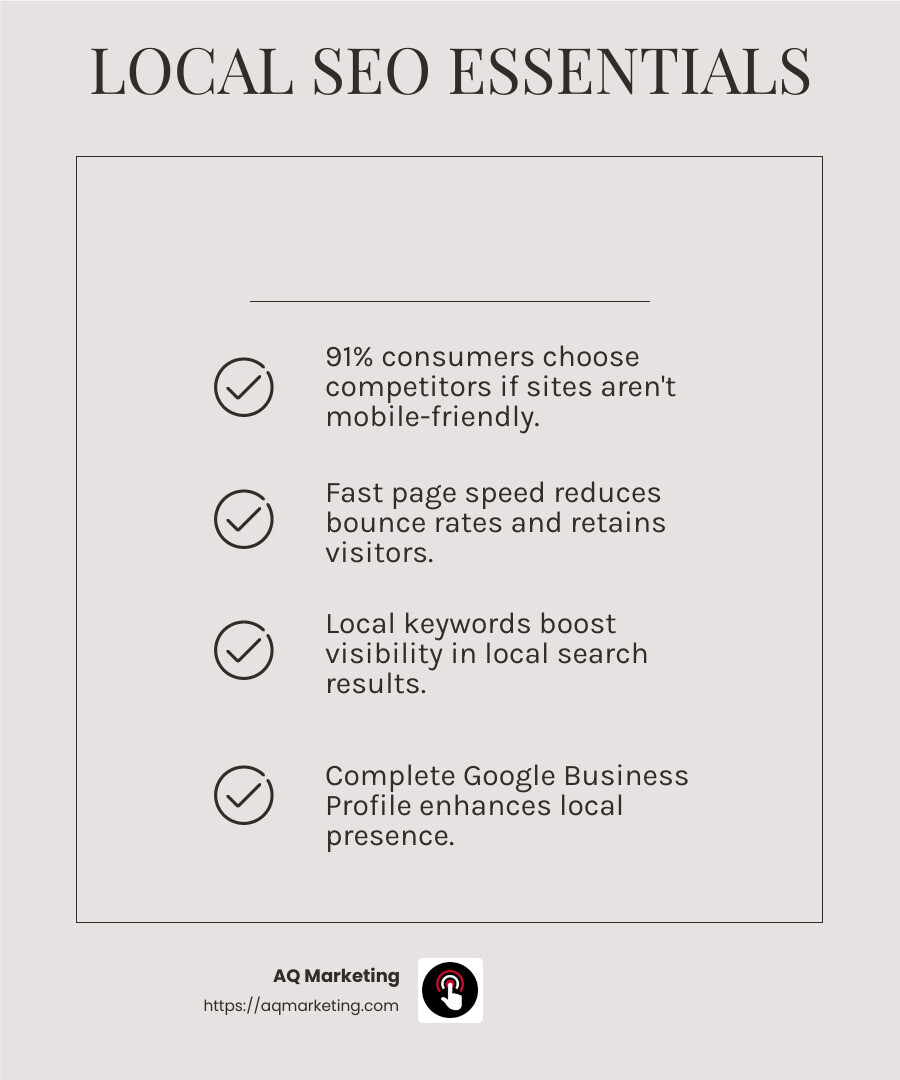 LOCAL SEO ESSENTIALS

91% consumers choose competitors if sites aren't mobile-friendly.

Fast page speed reduces bounce rates and retains visitors.

Local keywords boost visibility in local search results.

Complete Google Business Profile enhances local presence.

AQ Marketing
https://aqmarketing.com