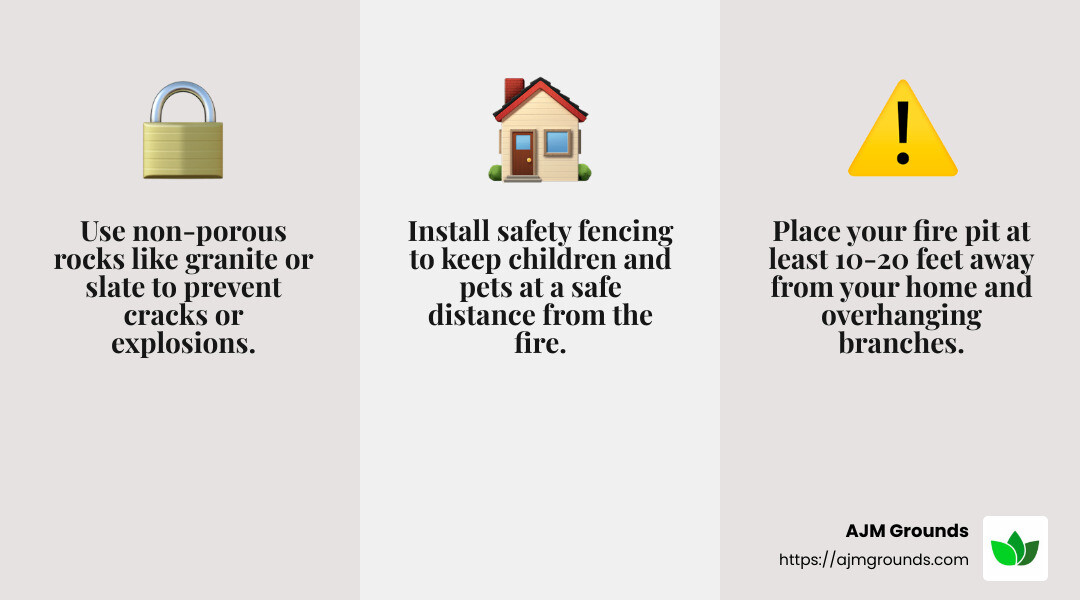 Use non-porous rocks like granite or slate to prevent cracks or explosions.

Install safety fencing to keep children and pets at a safe distance from the fire.

Place your fire pit at least 10-20 feet away from your home and overhanging branches.

AJM Grounds
https://ajmgrounds.com