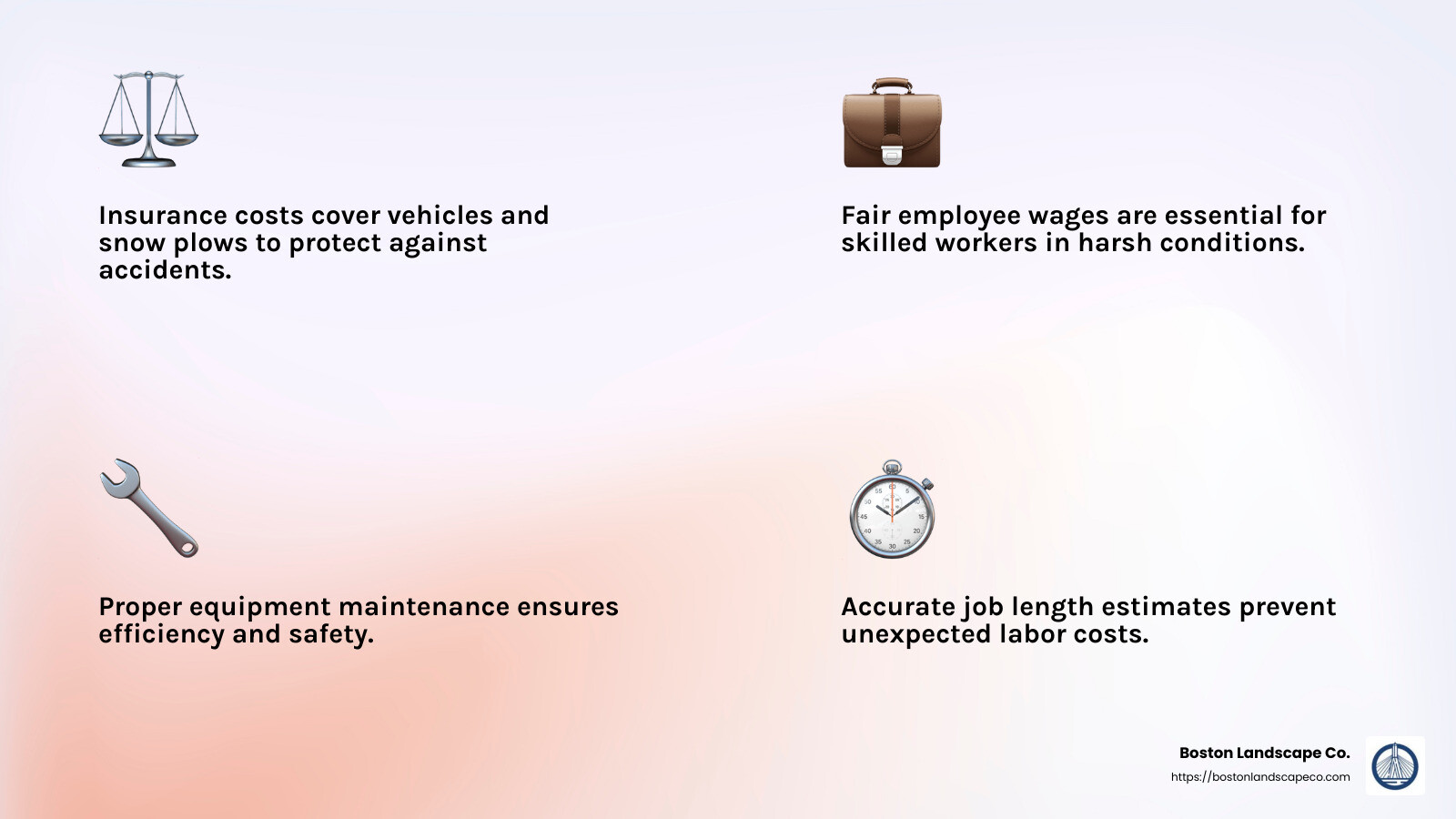 Insurance costs cover vehicles and snow plows to protect against accidents.

Fair employee wages are essential for skilled workers in harsh conditions.

Proper equipment maintenance ensures efficiency and safety.

Accurate job length estimates prevent unexpected labor costs.

Boston Landscape Co.
https://bostonlandscapeco.com