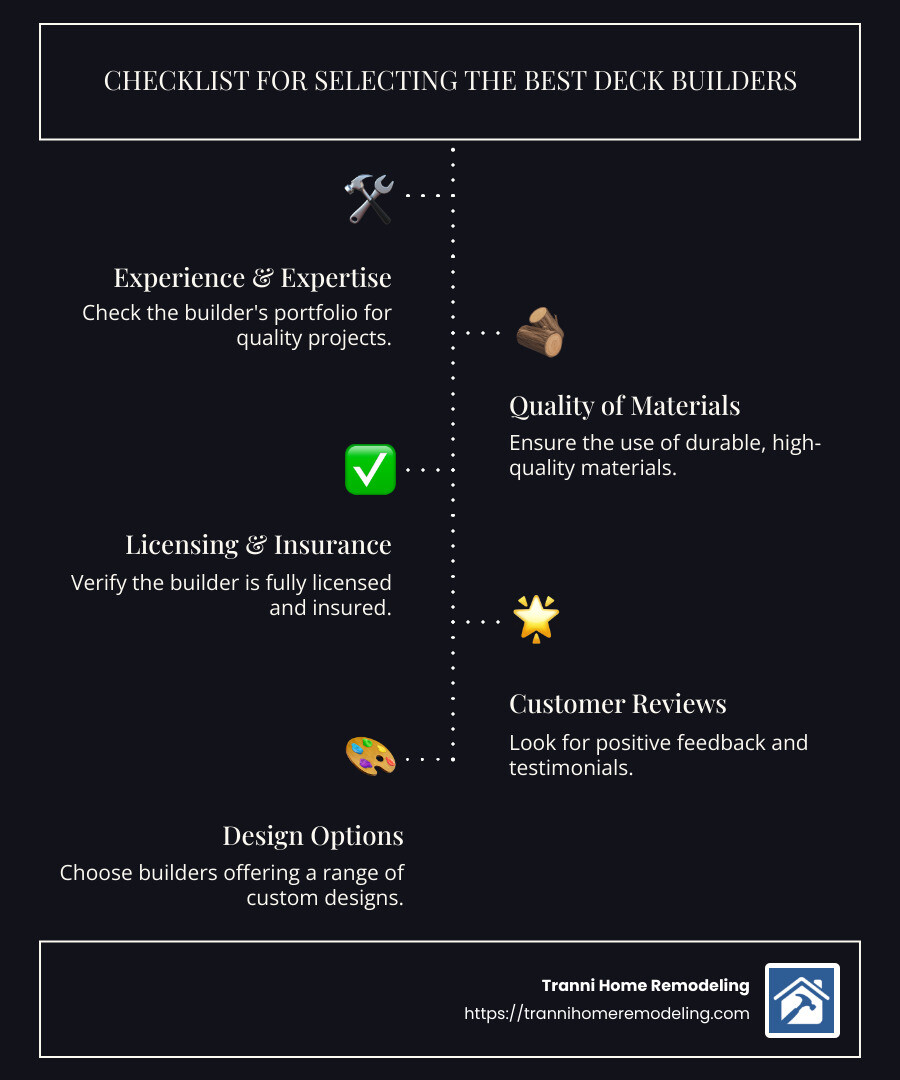 CHECKLIST FOR SELECTING THE BEST DECK BUILDERS

Experience & Expertise
Check the builder's portfolio for quality projects.

Quality of Materials
Ensure the use of durable, high-quality materials.

Licensing & Insurance
Verify the builder is fully licensed and insured.

Customer Reviews
Look for positive feedback and testimonials.

Design Options
Choose builders offering a range of custom designs.

Tranni Home Remodeling
https://trannihomeremodeling.com