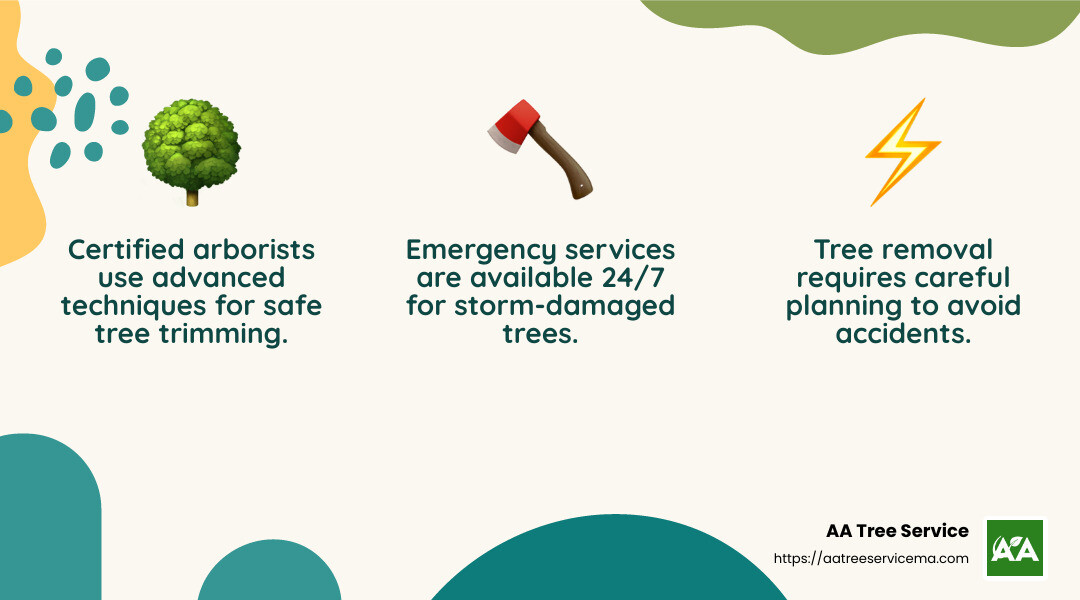 Certified arborists use advanced techniques for safe tree trimming.

Emergency services are available 24/7 for storm-damaged trees.

Tree removal requires careful planning to avoid accidents.

AA Tree Service
https://aatreeservicema.com

AA