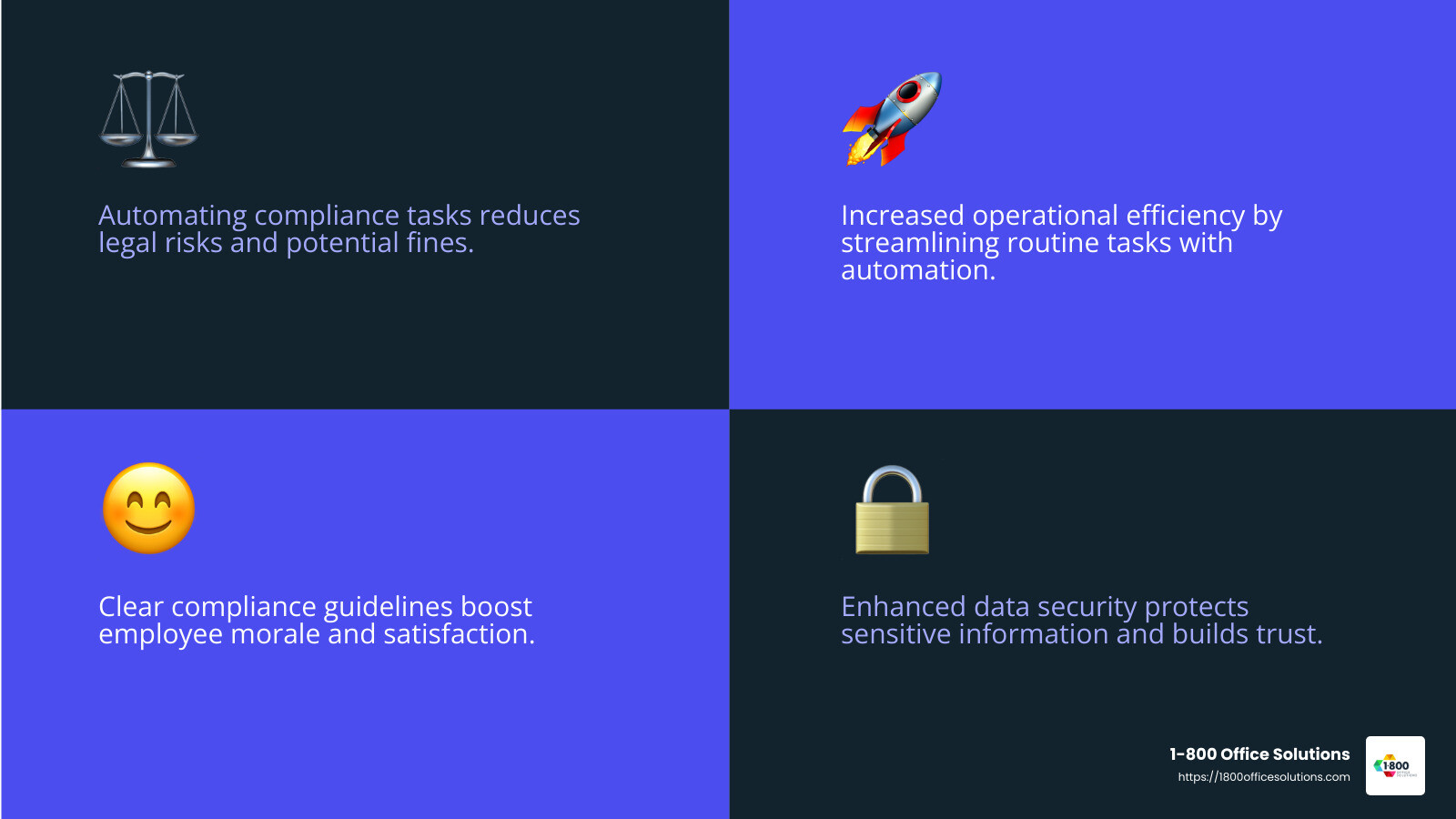 Automating compliance tasks reduces legal risks and potential fines.

Increased operational efficiency by streamlining routine tasks with automation.

Clear compliance guidelines boost employee morale and satisfaction.

Enhanced data security protects sensitive information and builds trust.

1-800 Office Solutions
https://1800officesolutions.com

1800