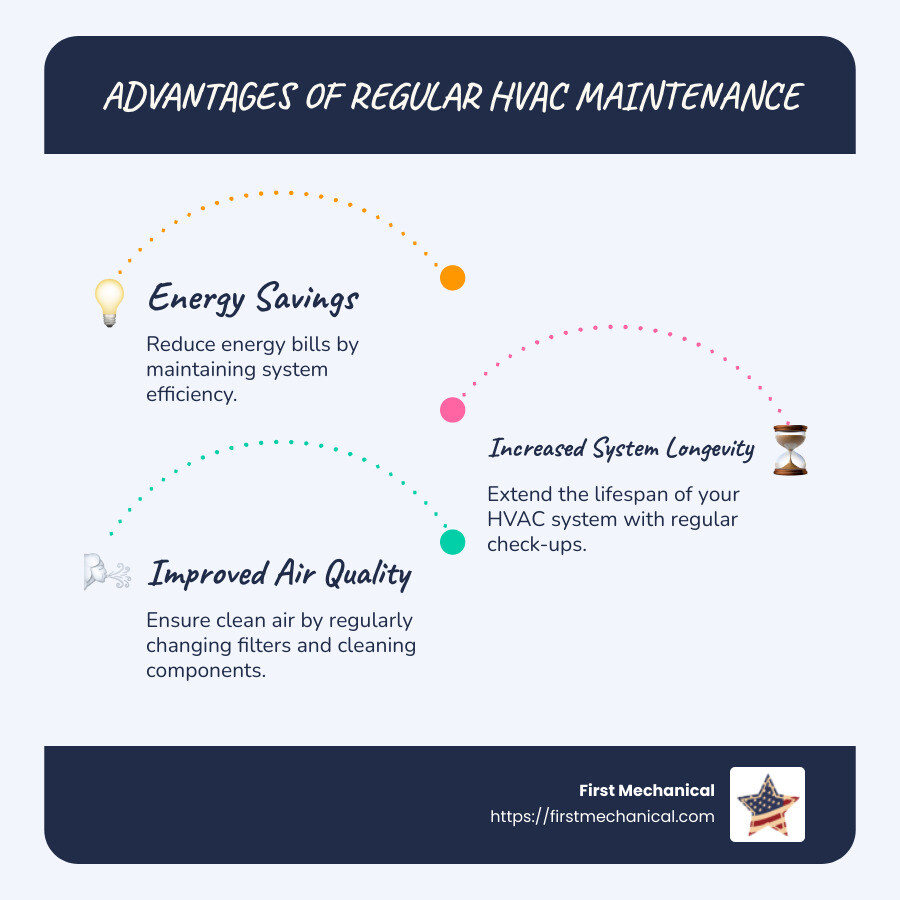 ADVANTAGES OF REGULAR HVAC MAINTENANCE

Energy Savings

Reduce energy bills by maintaining system efficiency.

Increased System Longevity

Extend the lifespan of your HVAC system with regular check-ups.

Improved Air Quality

Ensure clean air by regularly changing filters and cleaning components.

First Mechanical
https://firstmechanical.com