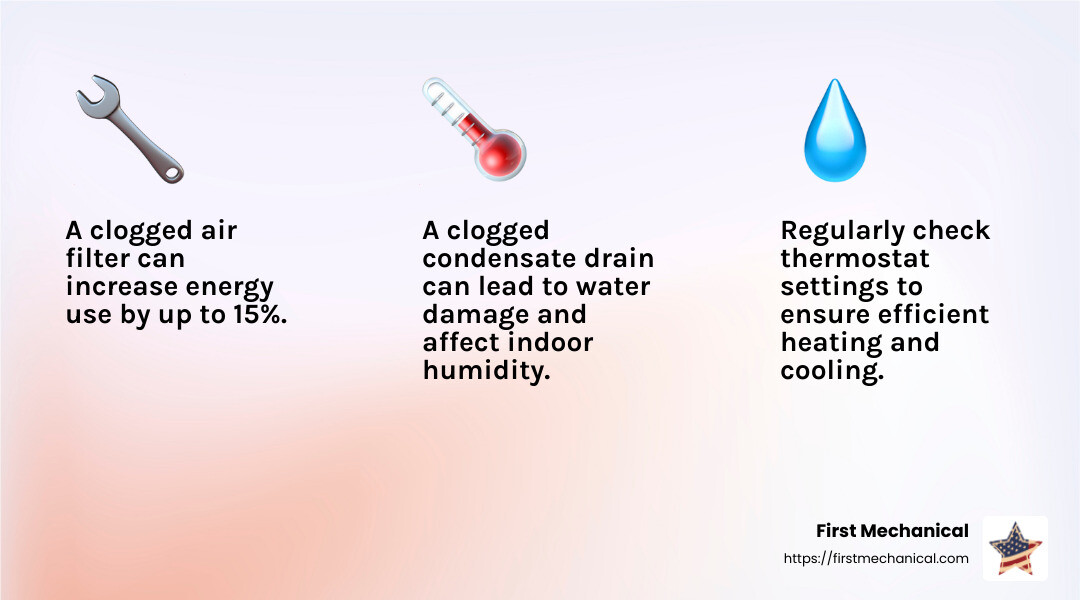 A clogged air filter can increase energy use by up to 15%.

A clogged condensate drain can lead to water damage and affect indoor humidity.

Regularly check thermostat settings to ensure efficient heating and cooling.

First Mechanical
https://firstmechanical.com