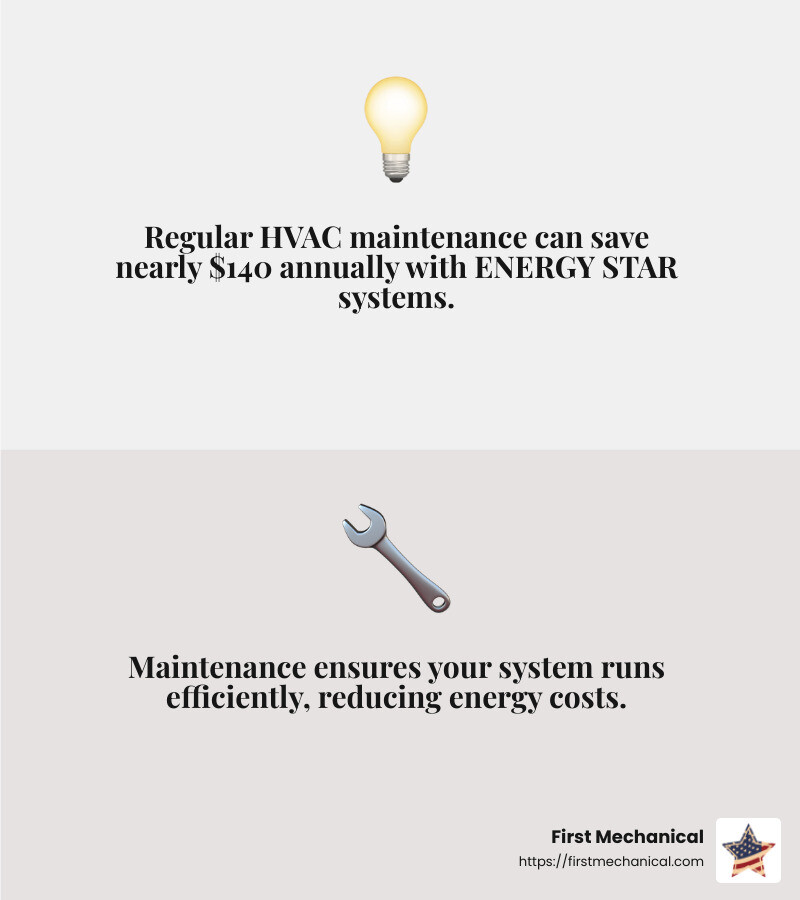 Regular HVAC maintenance can save nearly \$140 annually with ENERGY STAR systems.

Maintenance ensures your system runs efficiently, reducing energy costs.

First Mechanical
https://firstmechanical.com