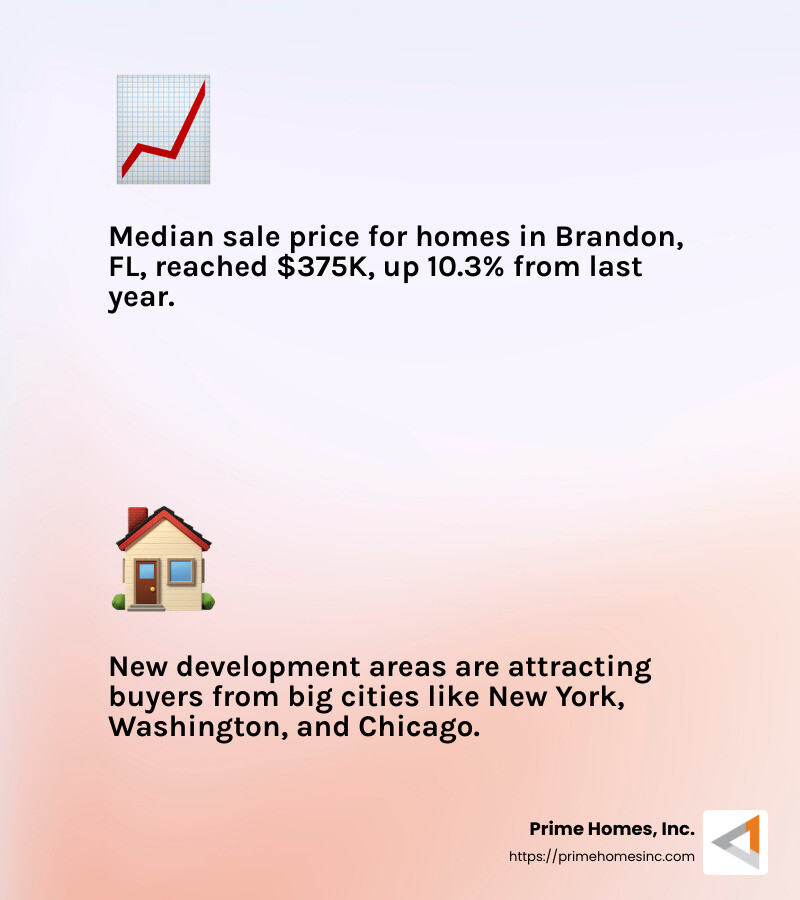 Median sale price for homes in Brandon, FL, reached \$375K, up 10.3% from last year.

New development areas are attracting buyers from big cities like New York, Washington, and Chicago.

Prime Homes, Inc.
https://primehomesinc.com