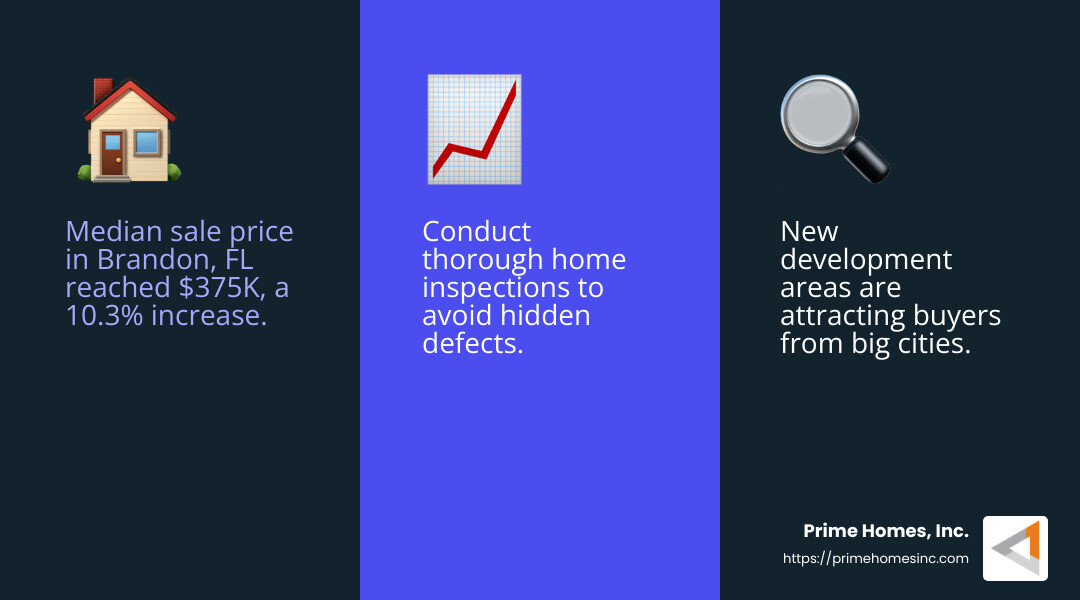 Median sale price in Brandon, FL reached \$375K, a 10.3% increase.

Conduct thorough home inspections to avoid hidden defects.

New development areas are attracting buyers from big cities.

Prime Homes, Inc.
https://primehomesinc.com