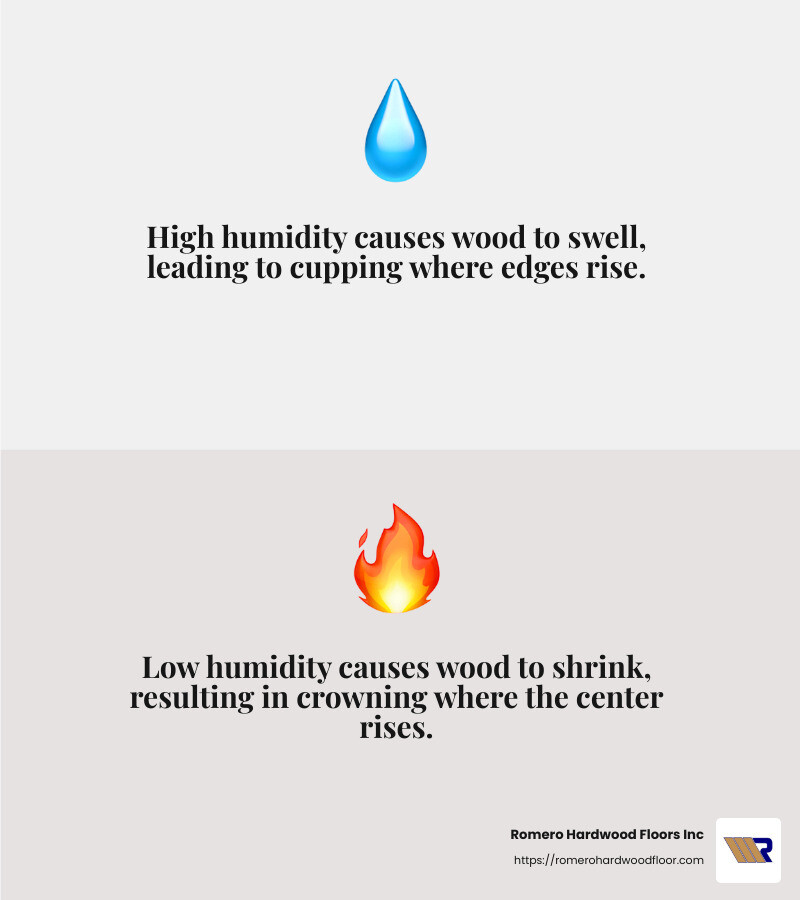 High humidity causes wood to swell, leading to cupping where edges rise.

Low humidity causes wood to shrink, resulting in crowning where the center rises.

Romero Hardwood Floors Inc
https://romerohardwoodfloor.com