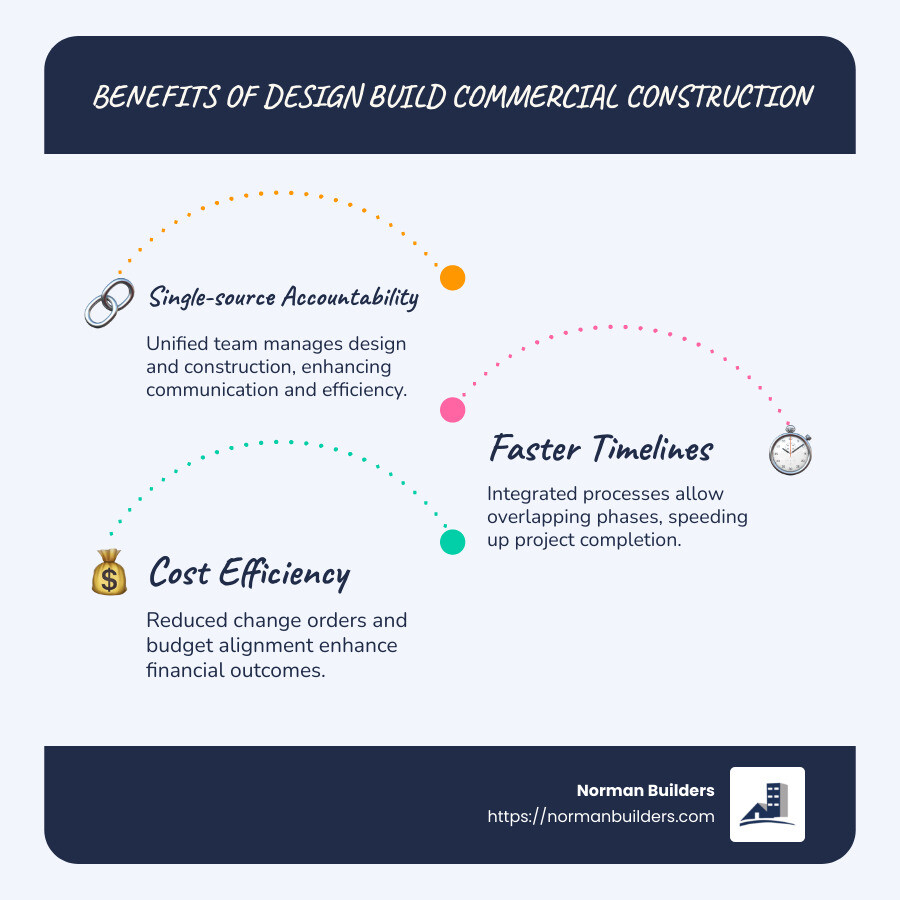 BENEFITS OF DESIGN BUILD COMMERCIAL CONSTRUCTION

Single-source Accountability

Unified team manages design and construction, enhancing communication and efficiency.

Faster Timelines

Integrated processes allow overlapping phases, speeding up project completion.

Cost Efficiency

Reduced change orders and budget alignment enhance financial outcomes.

Norman Builders
https://normanbuilders.com