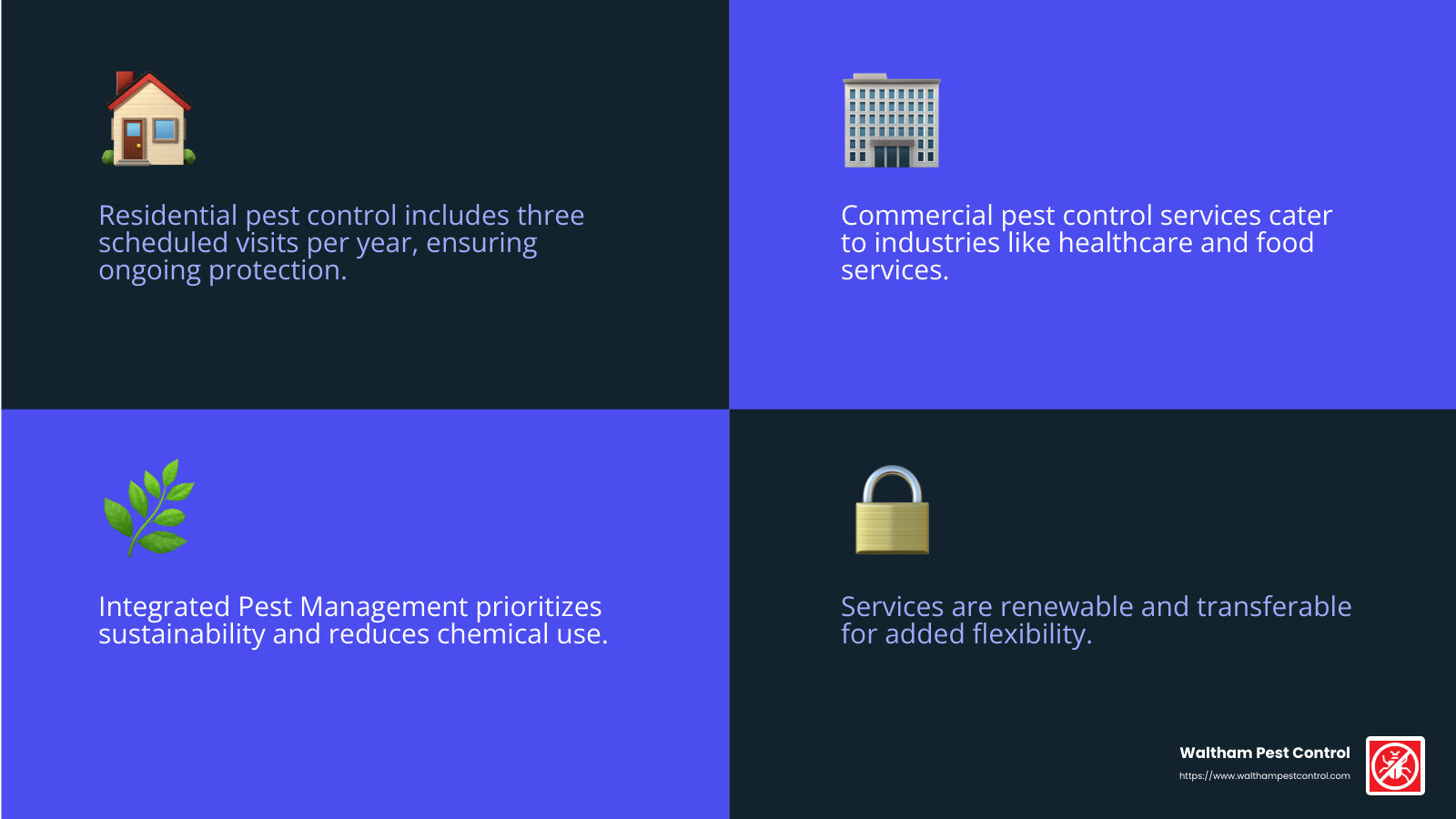 Residential pest control includes three scheduled visits per year, ensuring ongoing protection.

Commercial pest control services cater to industries like healthcare and food services.

Integrated Pest Management prioritizes sustainability and reduces chemical use.

Services are renewable and transferable for added flexibility.

Waltham Pest Control
https://www.walthampestcontrol.com