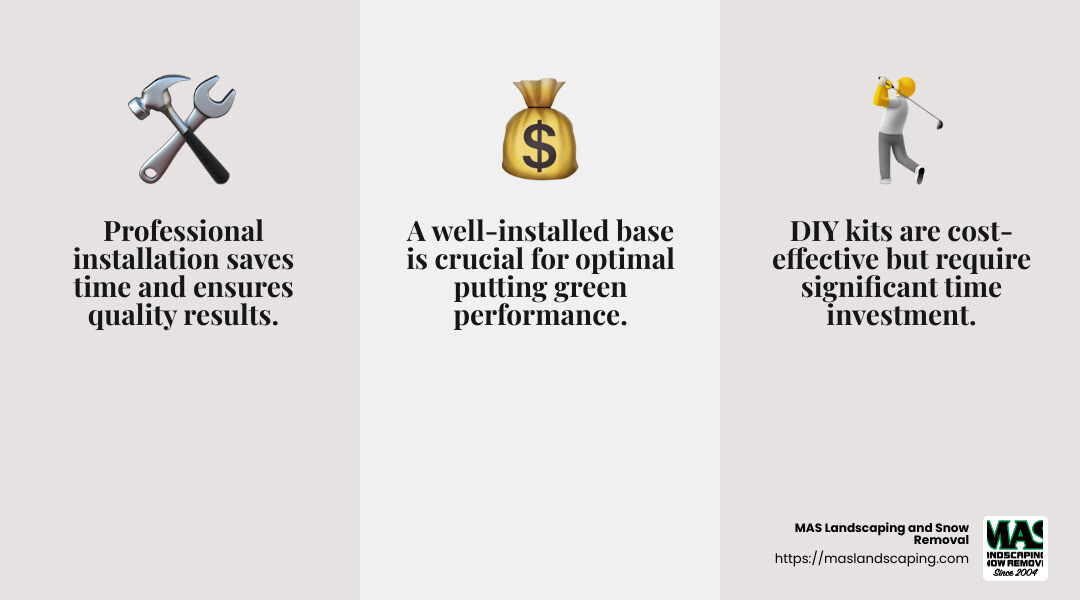 Professional installation saves time and ensures quality results.

A well-installed base is crucial for optimal putting green performance.

DIY kits are cost-effective but require significant time investment.

MAS Landscaping and Snow Removal
https://maslandscaping.com

MAS
LANDSCAPING
SNOW REMOVAL
Since 2004