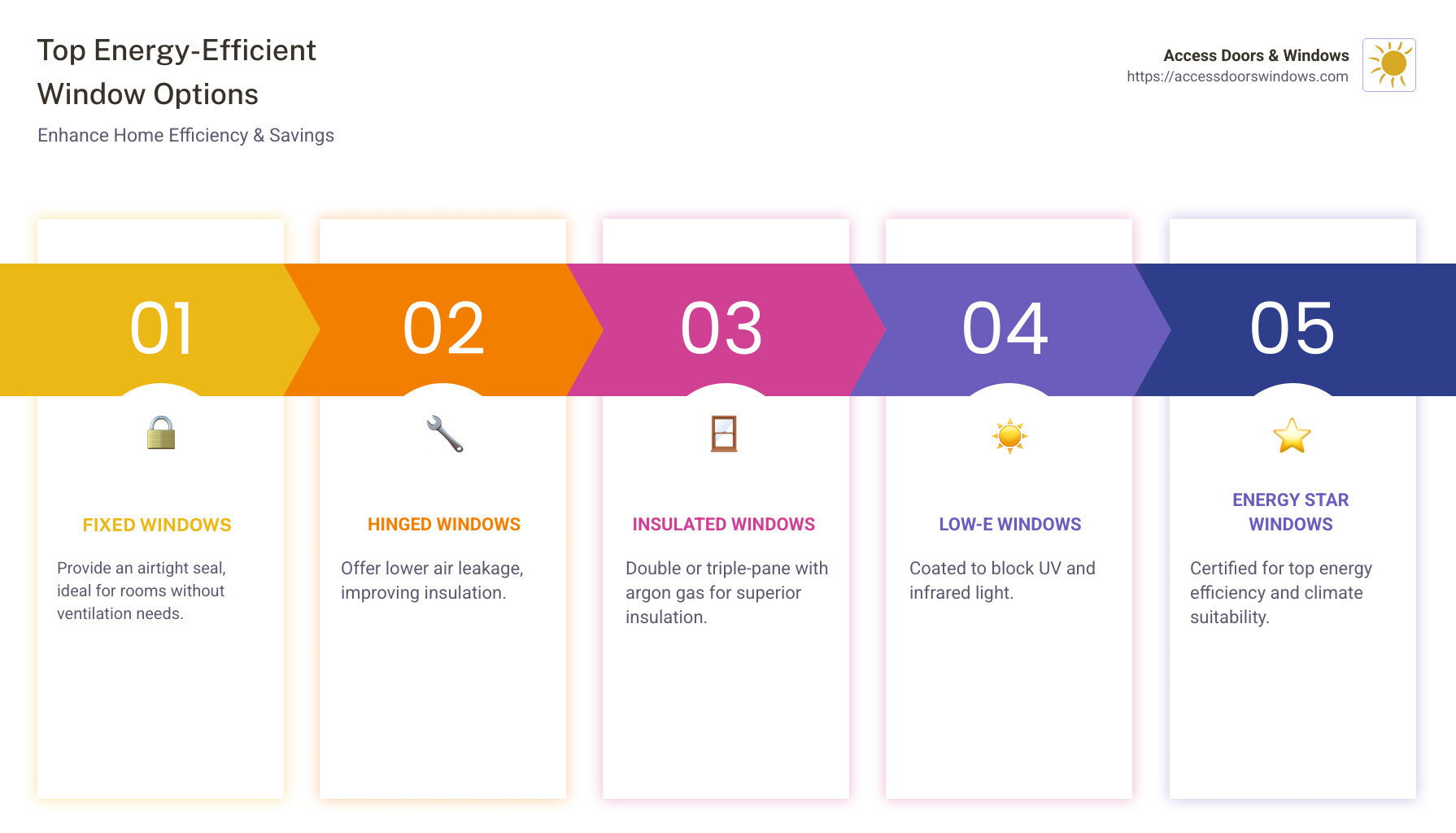 Top Energy-Efficient Window Options

Enhance Home Efficiency & Savings

Access Doors & Windows
https://accessdoorswindows.com

01

FIXED WINDOWS

Provide an airtight seal, ideal for rooms without ventilation needs.

02

HINGED WINDOWS

Offer lower air leakage, improving insulation.

03

INSULATED WINDOWS

Double or triple-pane with argon gas for superior insulation.

04

LOW-E WINDOWS

Coated to block UV and infrared light.

05

ENERGY STAR WINDOWS

Certified for top energy efficiency and climate suitability.