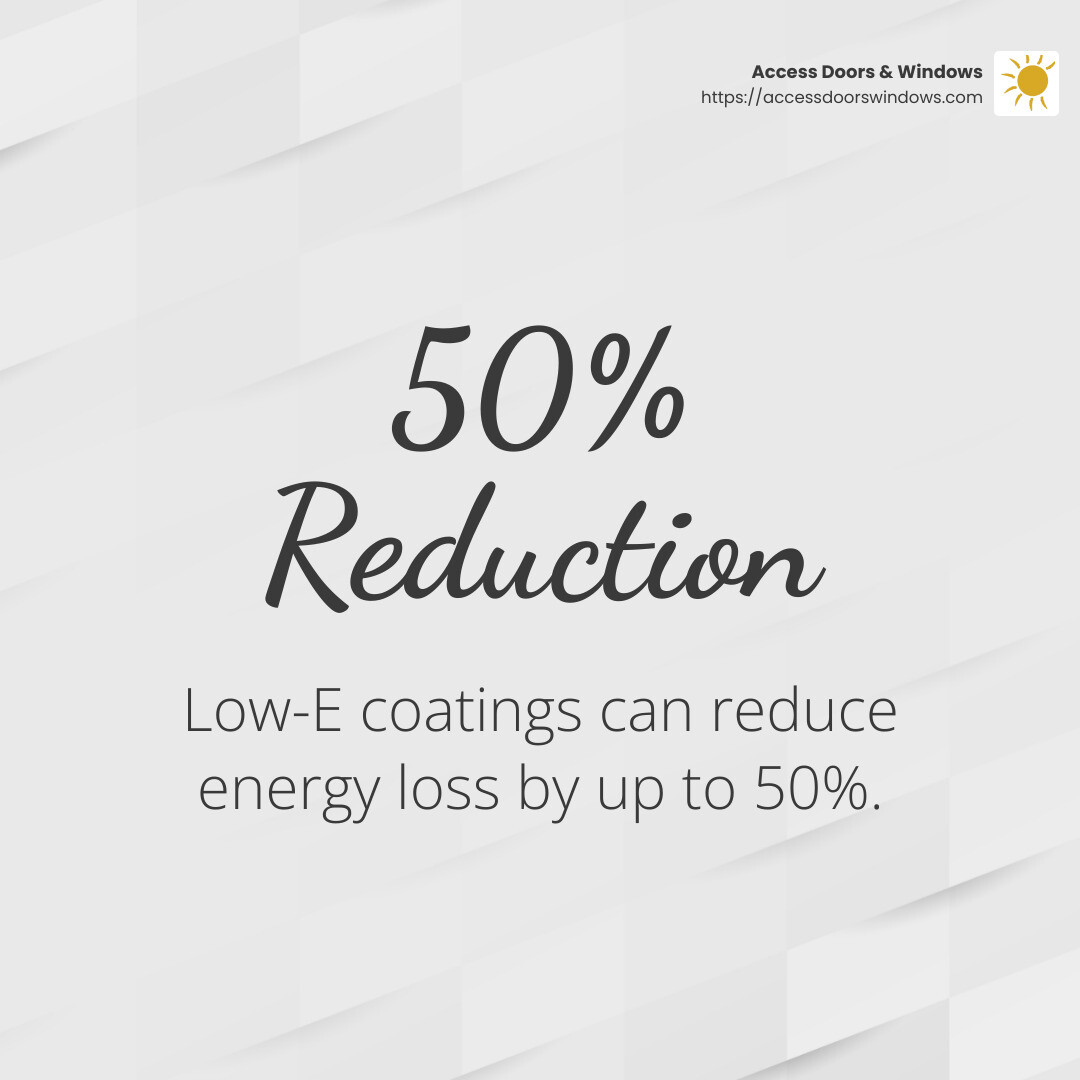 Access Doors & Windows
https://accessdoorswindows.com

50%
Reduction

Low-E coatings can reduce energy loss by up to 50%.