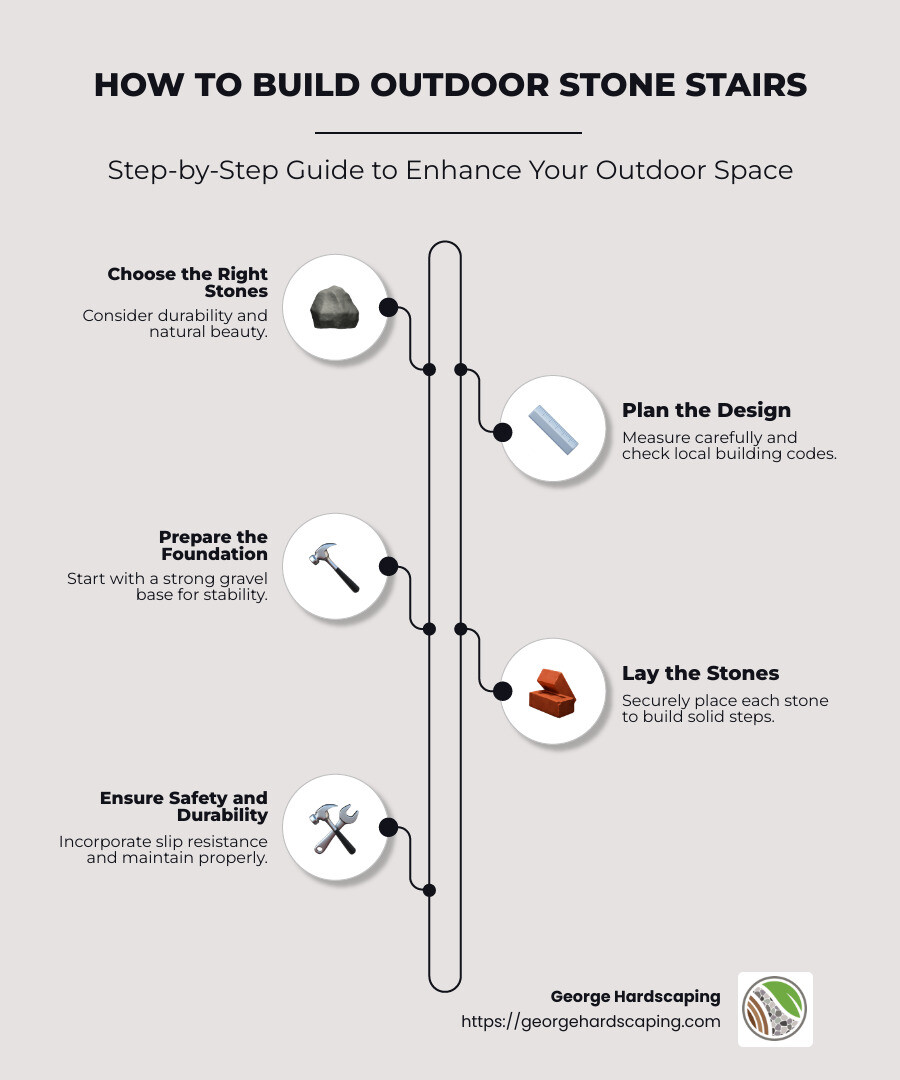 HOW TO BUILD OUTDOOR STONE STAIRS

Step-by-Step Guide to Enhance Your Outdoor Space

Choose the Right Stones
Consider durability and natural beauty.

Plan the Design
Measure carefully and check local building codes.

Prepare the Foundation
Start with a strong gravel base for stability.

Lay the Stones
Securely place each stone to build solid steps.

Ensure Safety and Durability
Incorporate slip resistance and maintain properly.

George Hardscaping
https://georgehardscaping.com